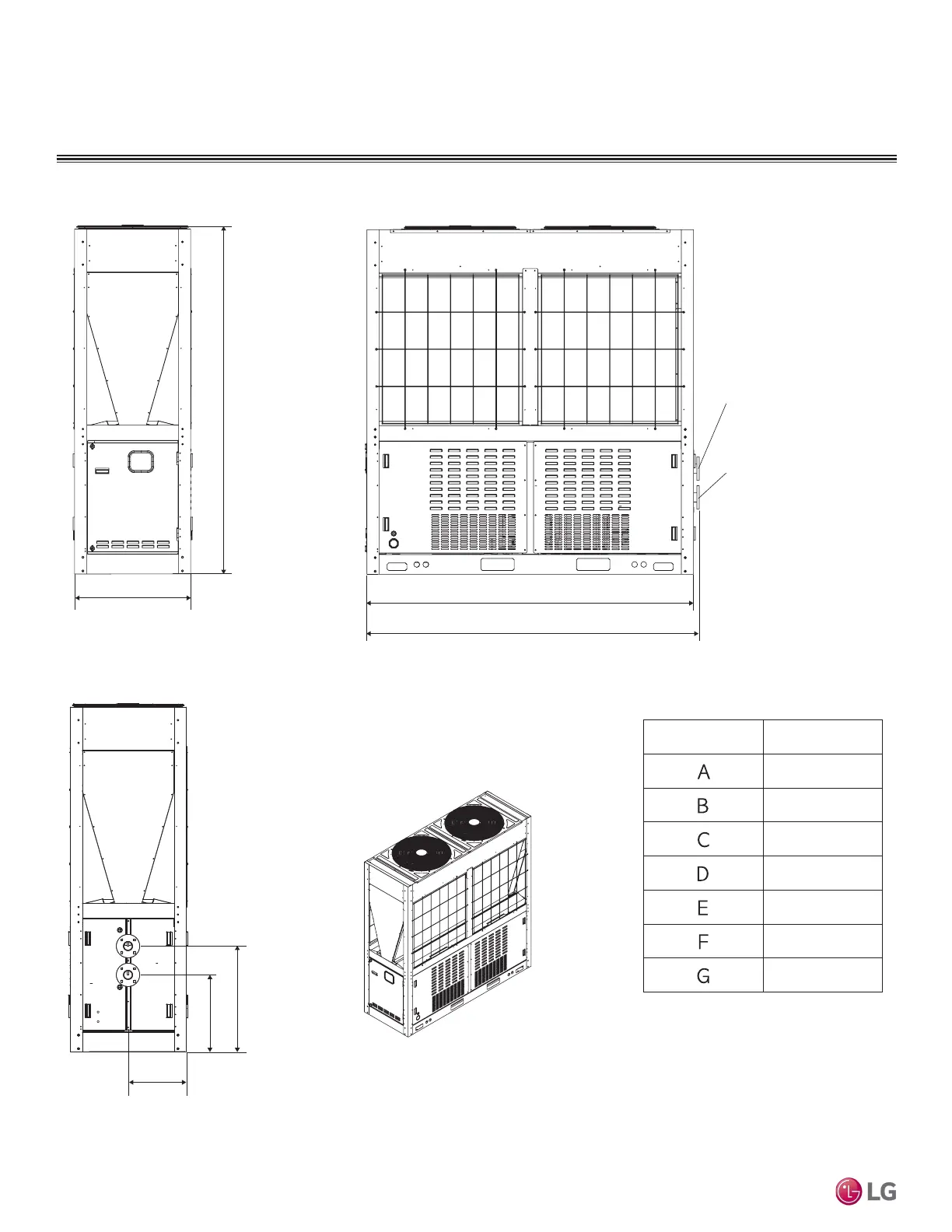 |  |  |
|---|---|
| A |  |
| B |  |
| C |  |
| D |  |
| E |  |
| F |  |
| G |  |

LG