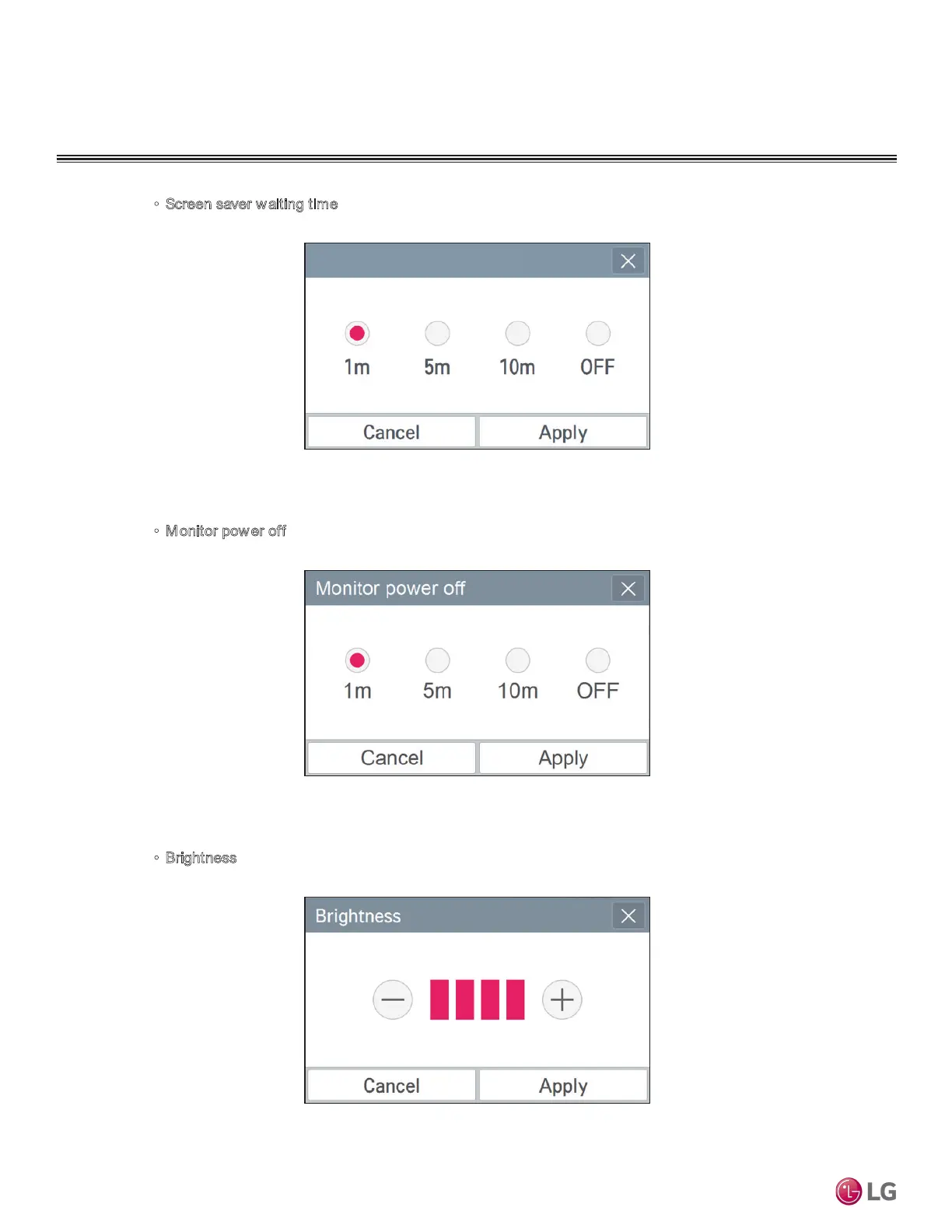 ◦ Screen saver waiting time

1m 5m 10m OFF

Cancel Apply

◦ Monitor power off

Monitor power off

1m 5m 10m OFF

Cancel Apply

◦ Brightness

Brightness

Cancel Apply

LG