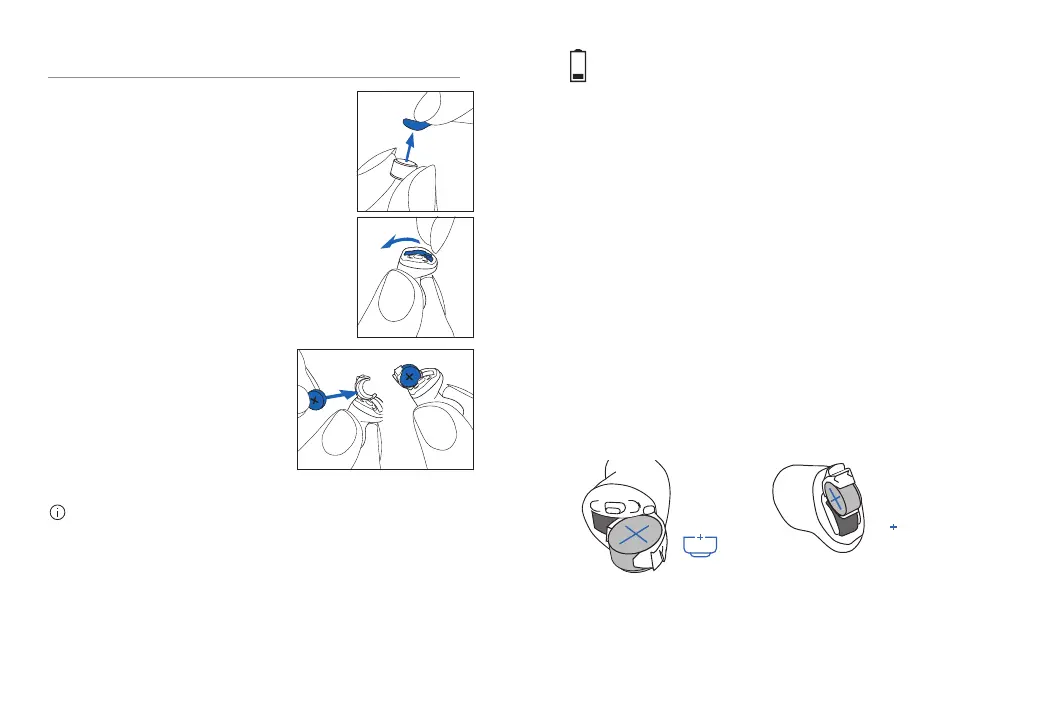 +
+