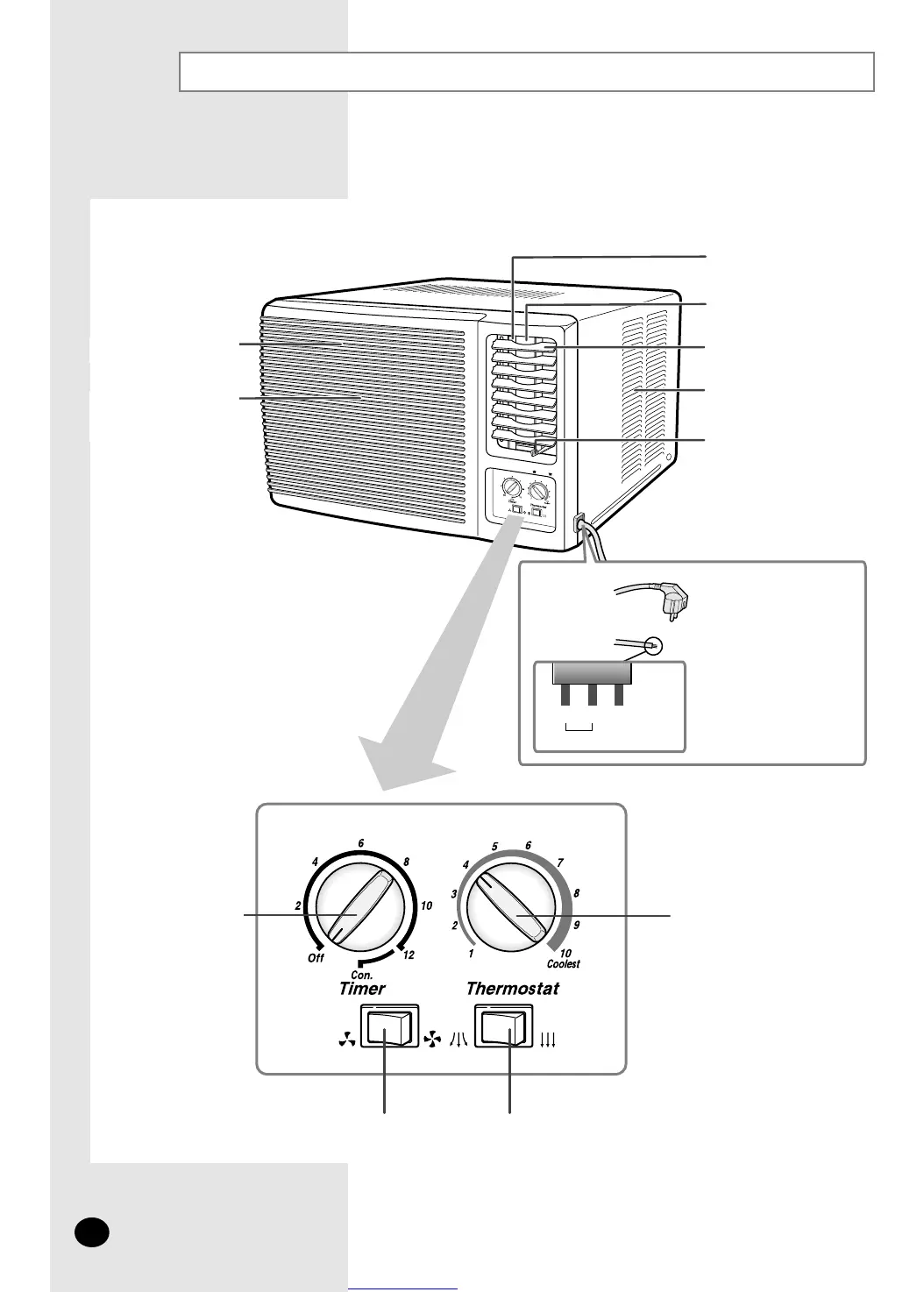 6

4

8

2

10

Off

12

Con.

Timer

5

6

4

7

3

8

2

9

1

10

Coolest

Thermostat