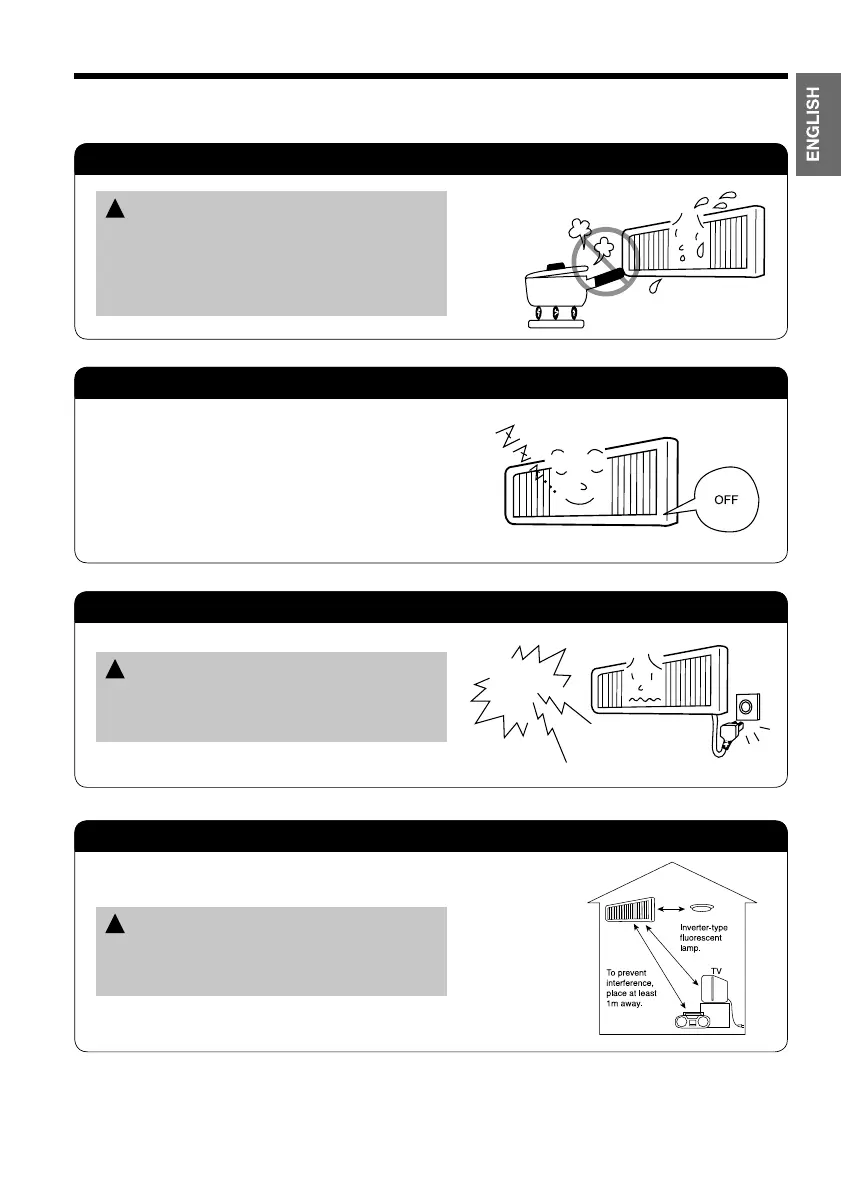 ENGLISH

OFF

Inverter-type fluorescent lamp.

TV

To prevent interference, place at least 1m away.