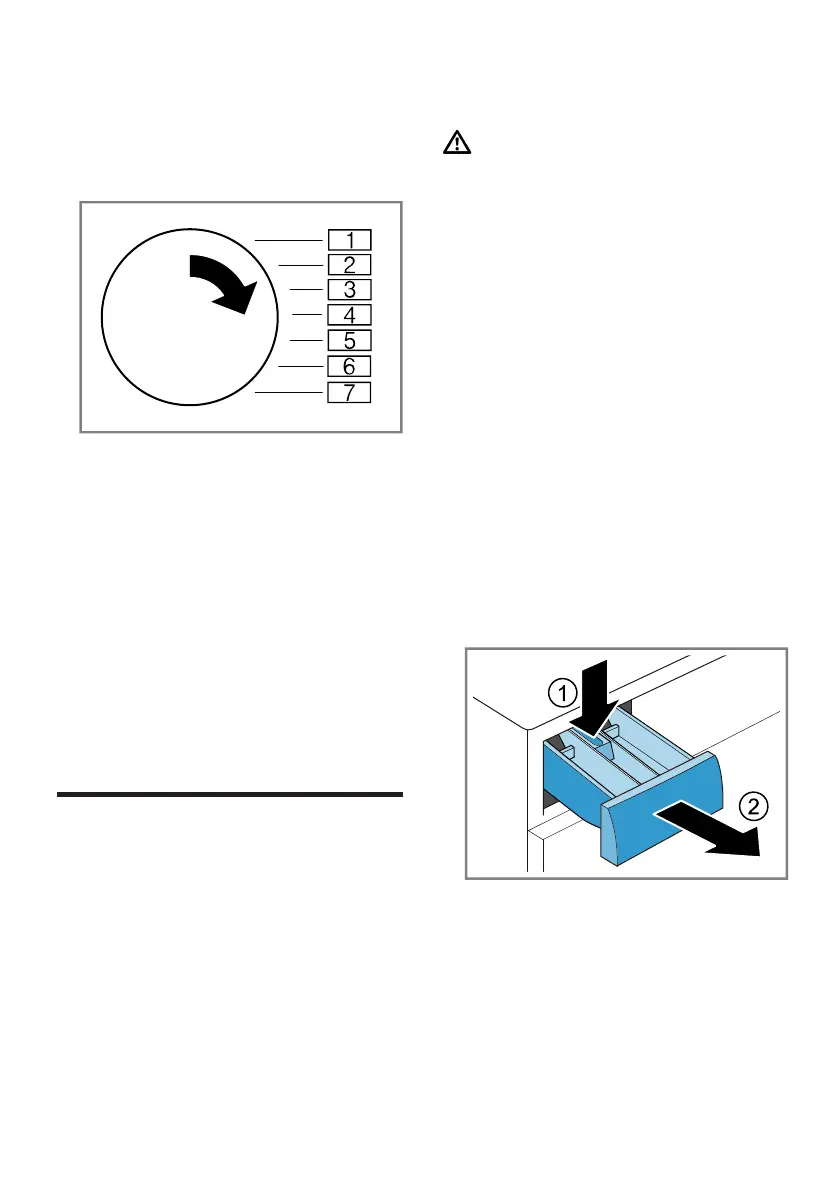 1
2
3
4
5
6
7

①
②