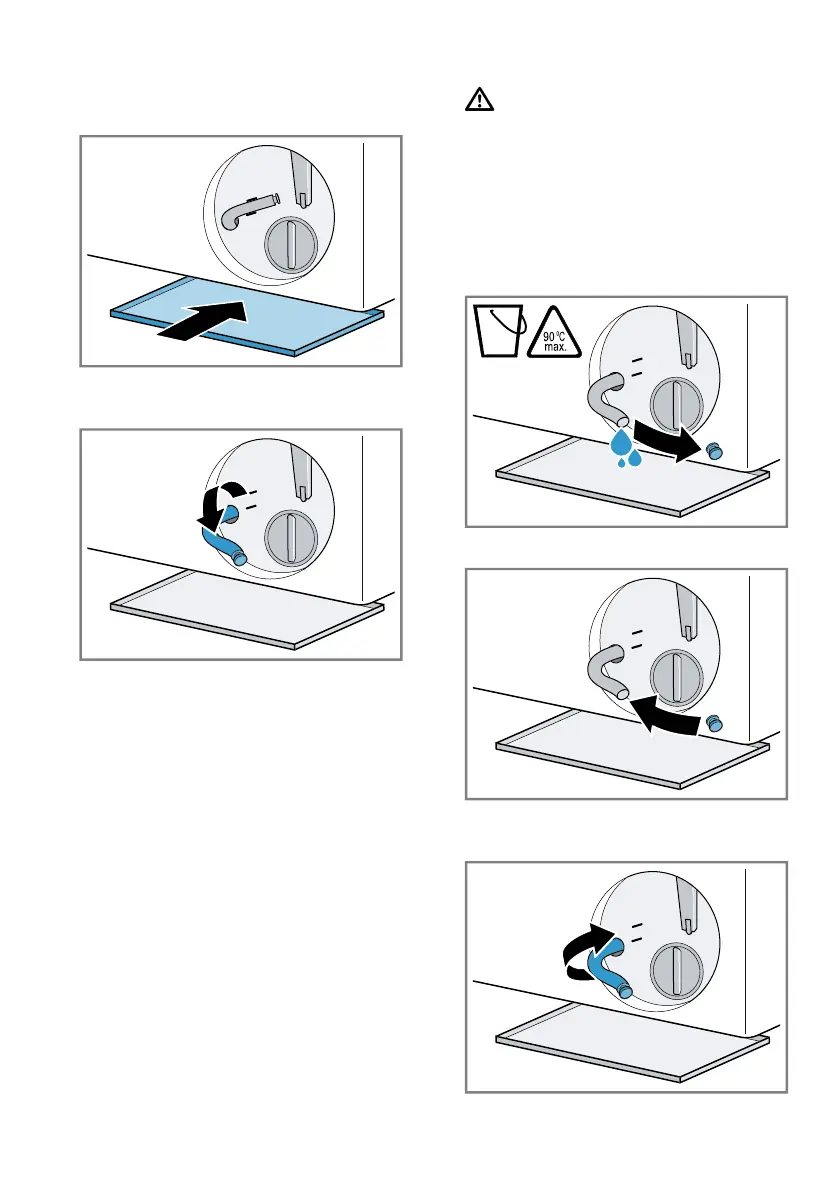 90 °C max.