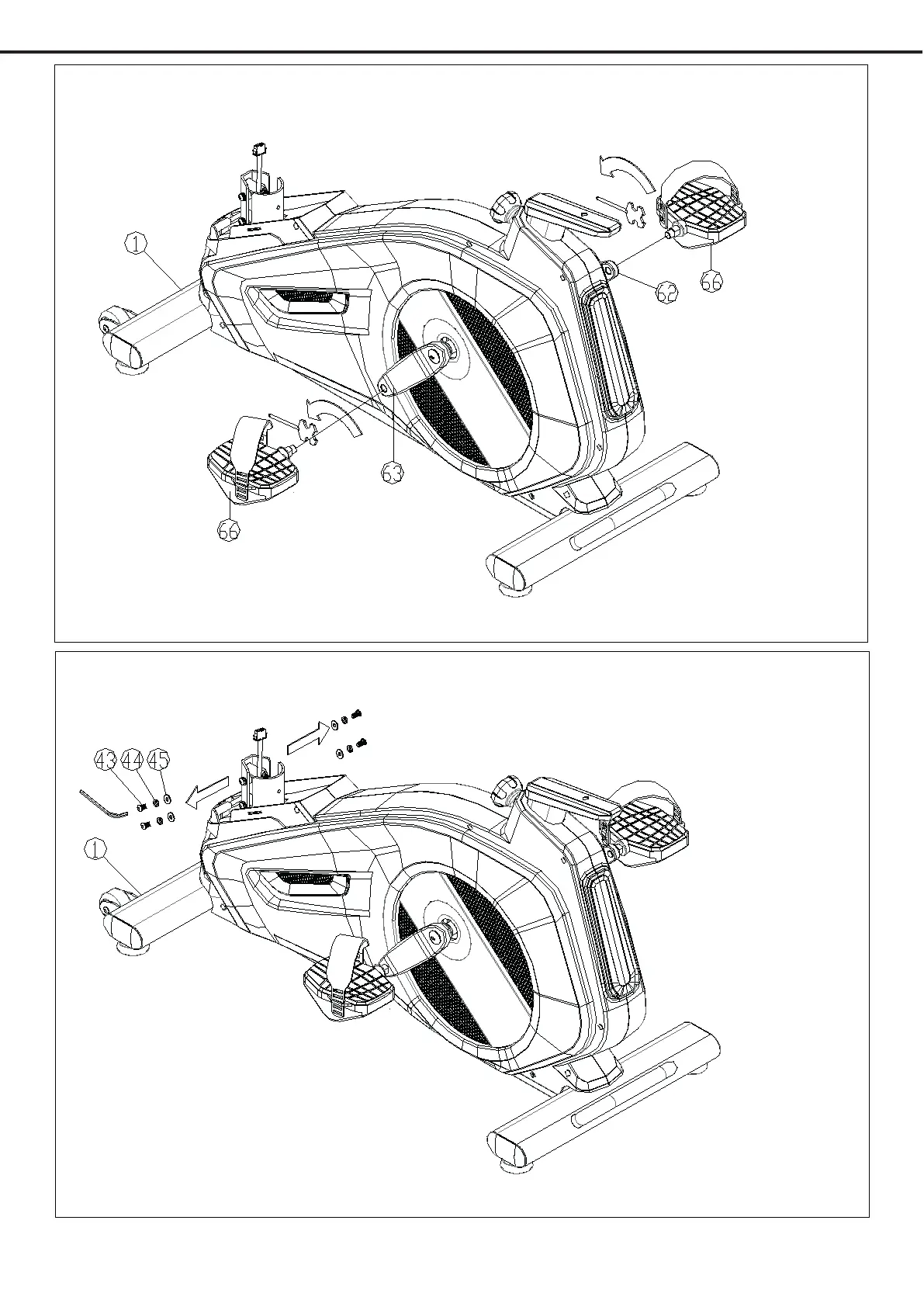 1

63

66

63

66

43 44 45

1