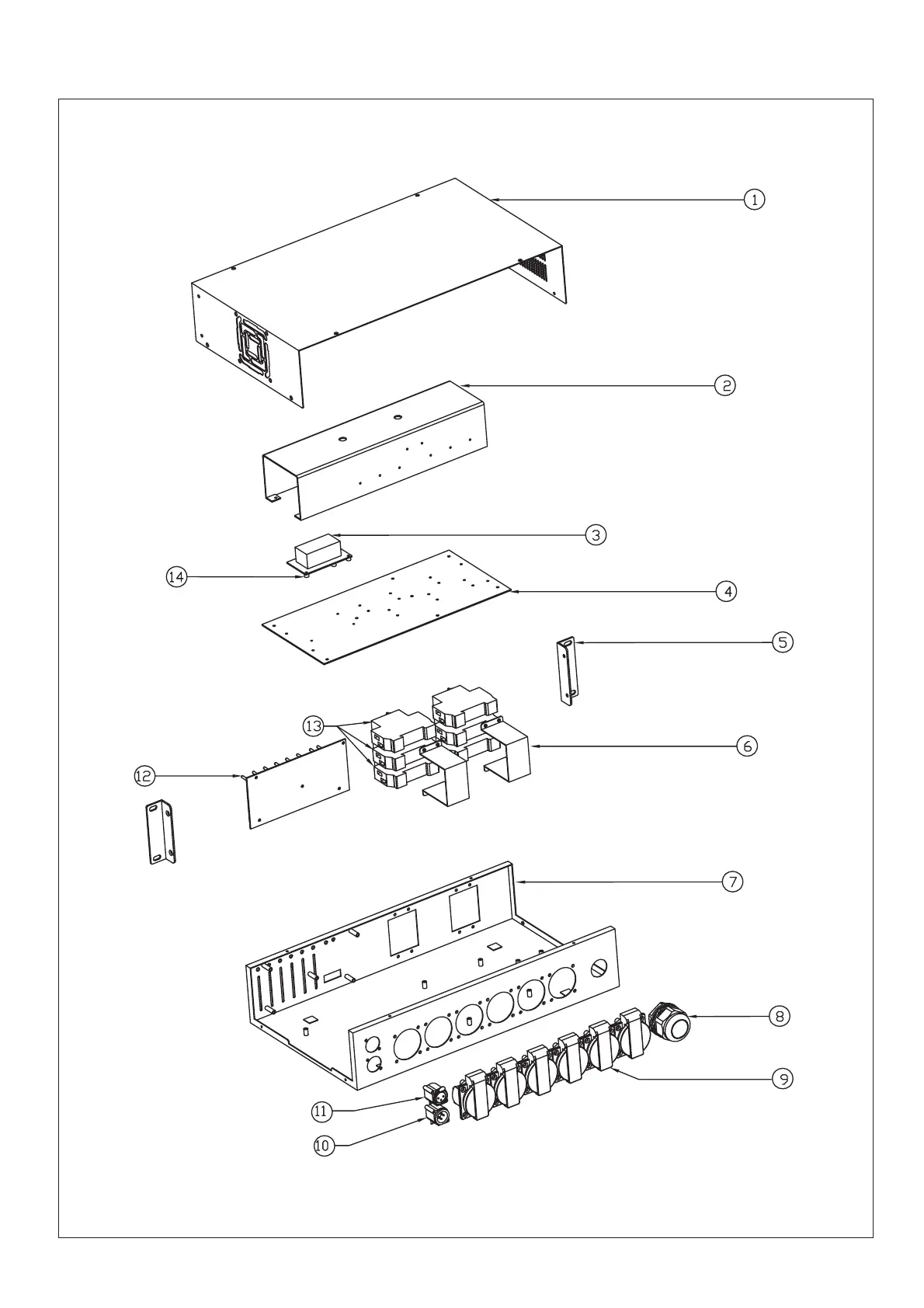 1
2
3
14
4
5
13
6
12
7
8
9
11
10