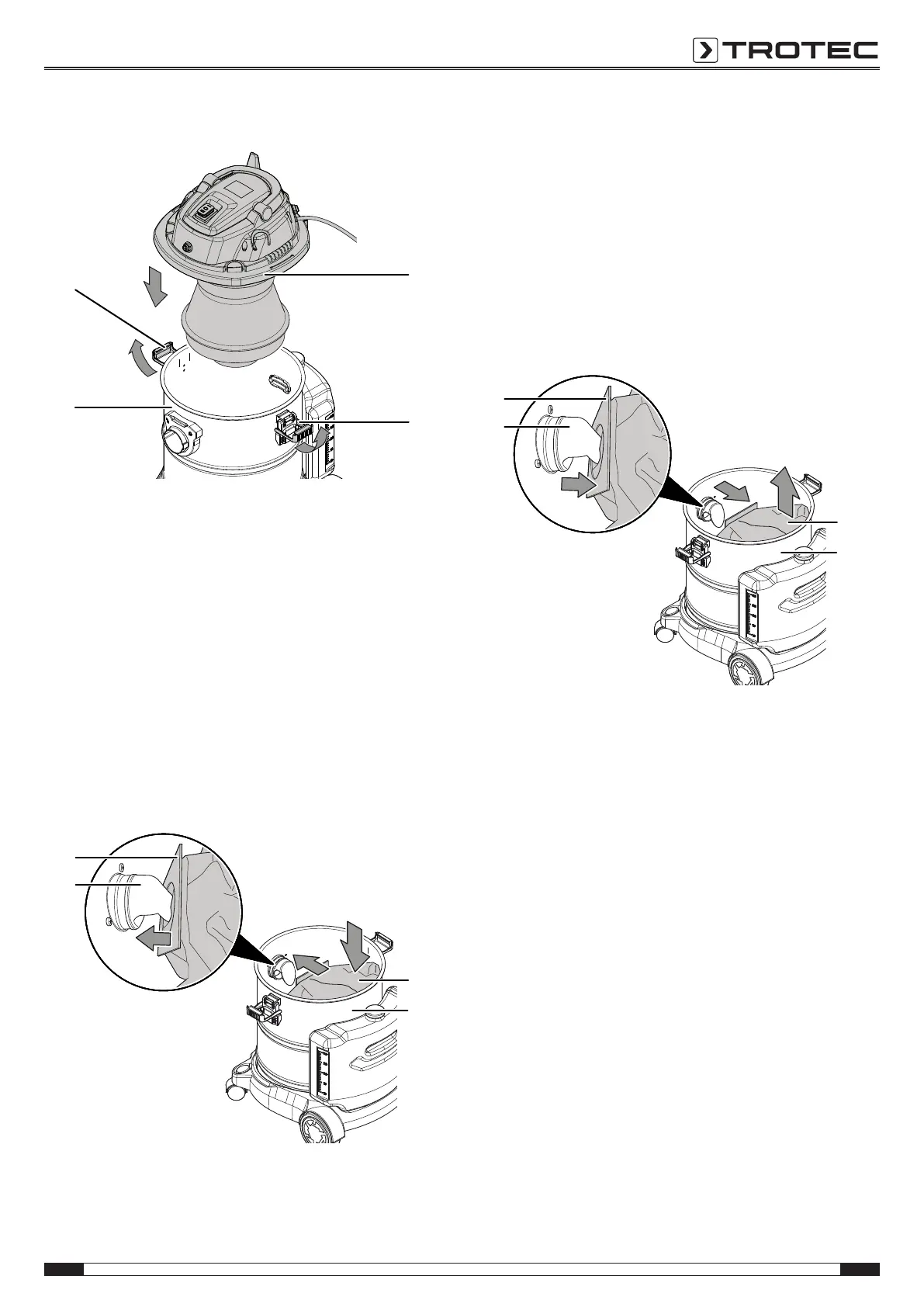 TROTEC