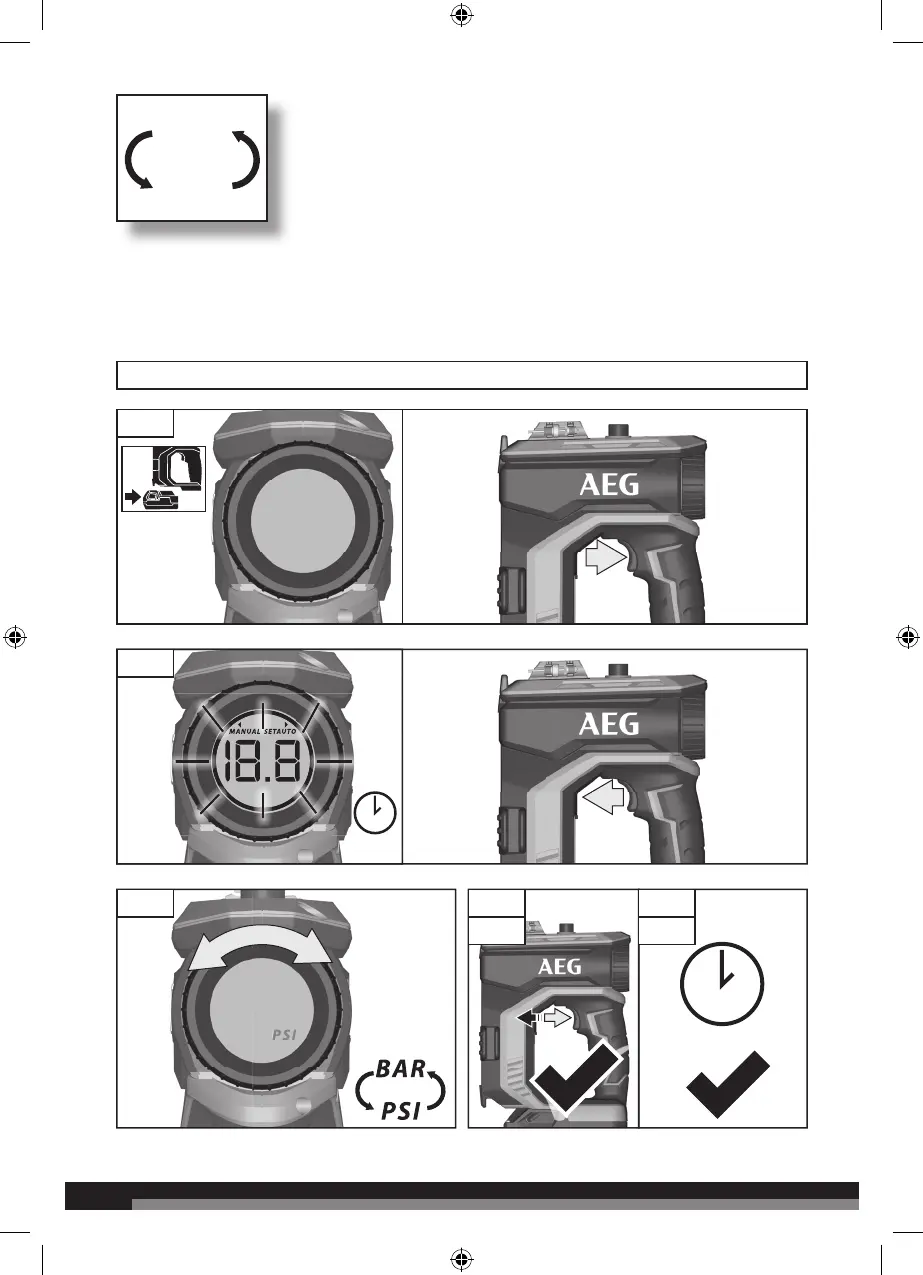 AEG

MANUAL SET AUTO

18.8

AEG

PSI

BAR

PSI

AEG