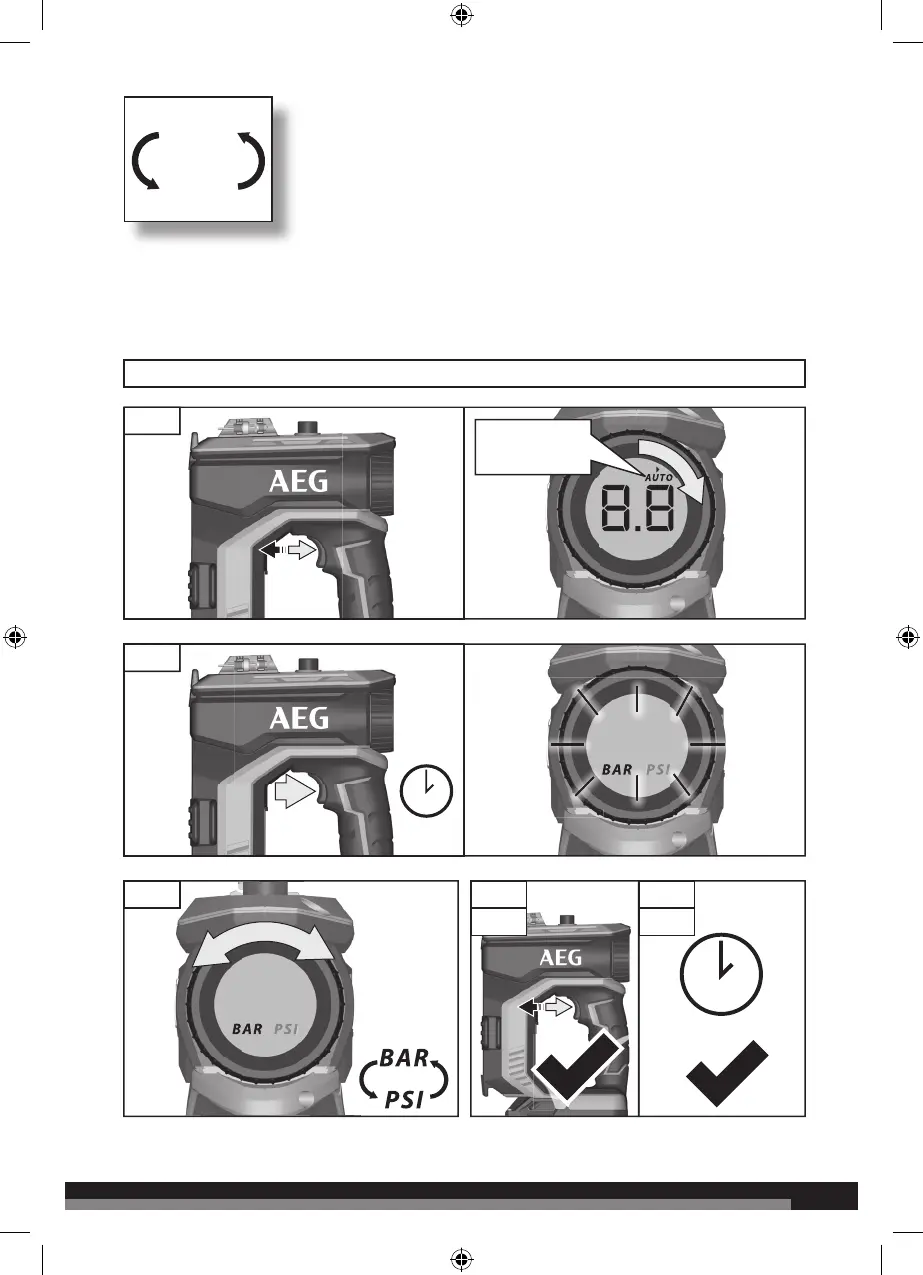 AEG

AUTO

8.8

AEG

BAR PSI

BAR PSI

BAR

PSI

AEG