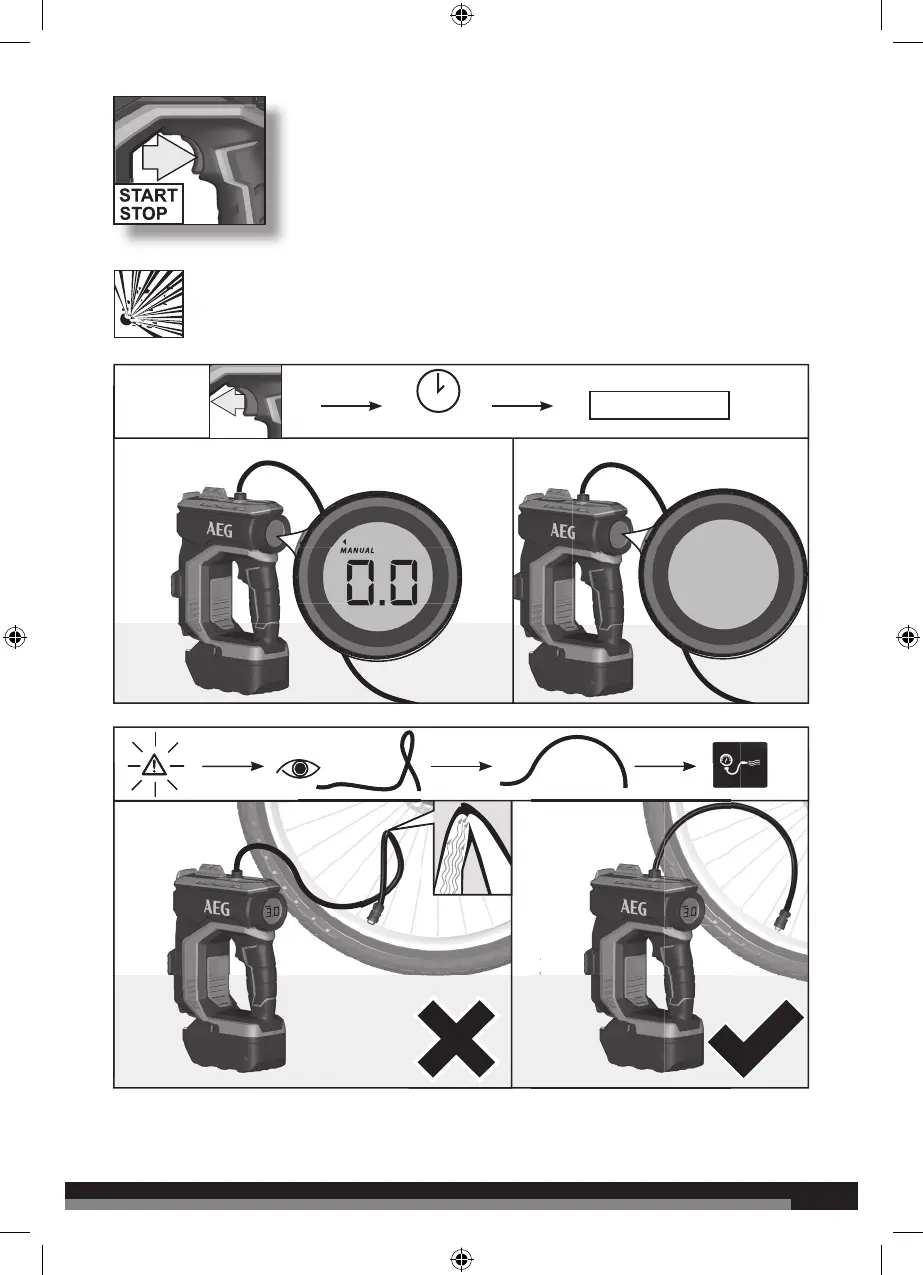 START
STOP

AEG

MANUAL

0.0

AEG

AEG

3.0

AEG

3.0