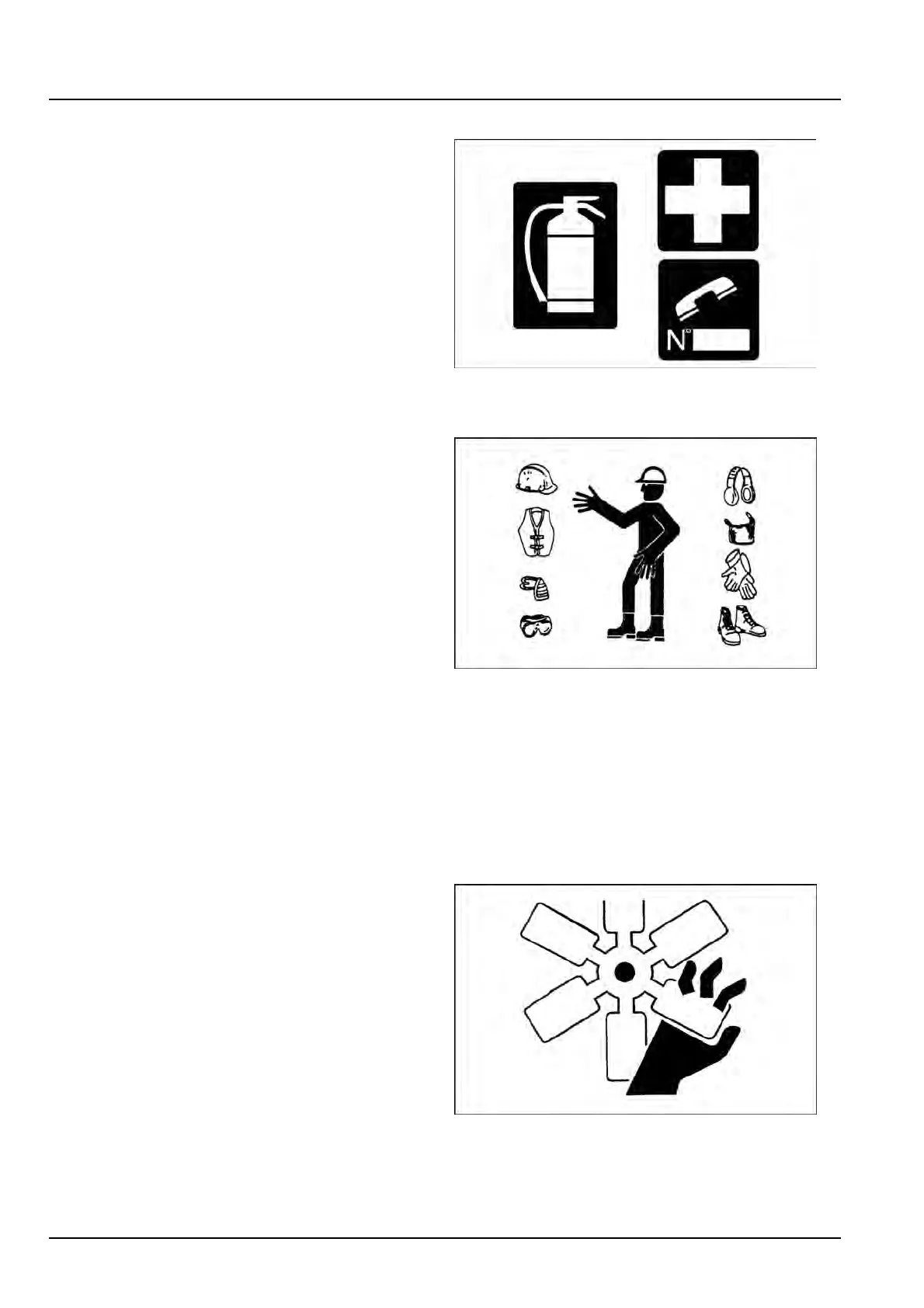 N°