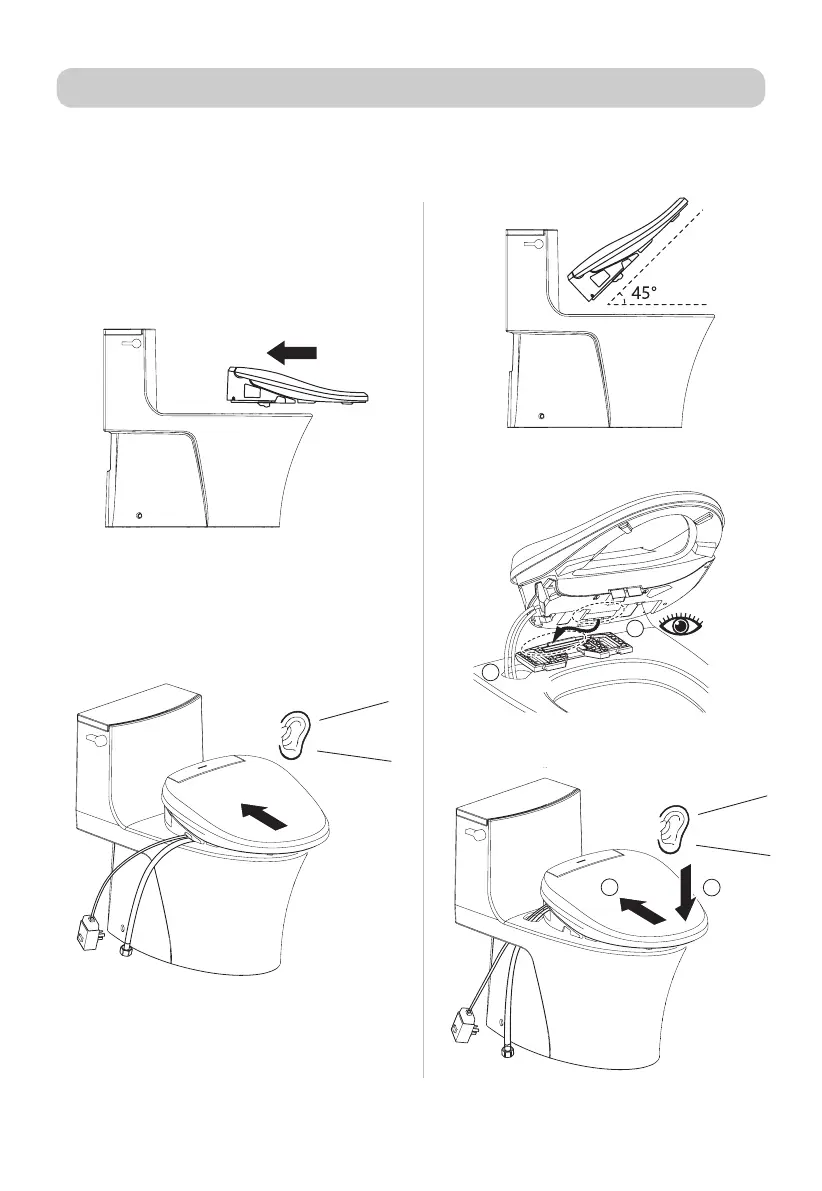 45°