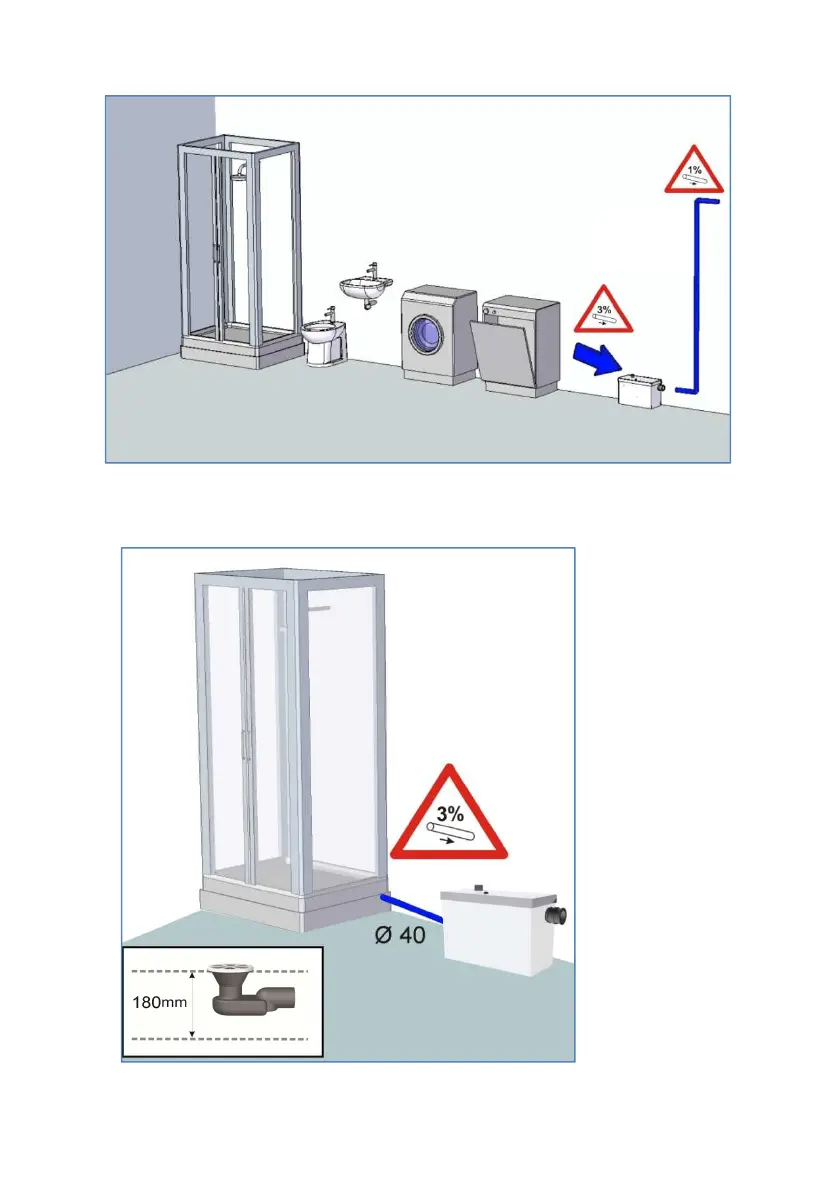 1%

3%

3%

Ø 40

180mm