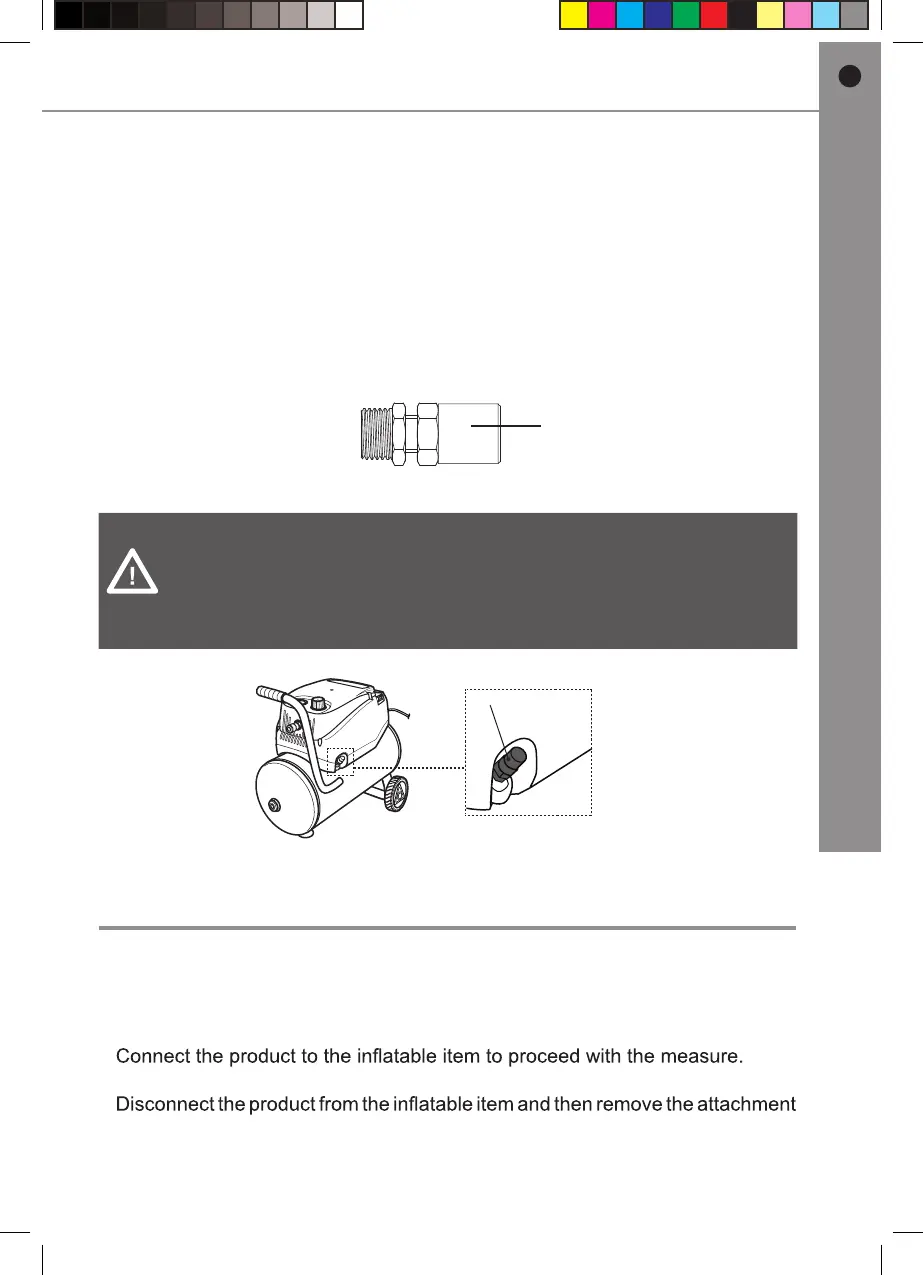 Connect the product to the inflatable item to proceed with the measure.

Disconnect the product from the inflatable item and then remove the attachment