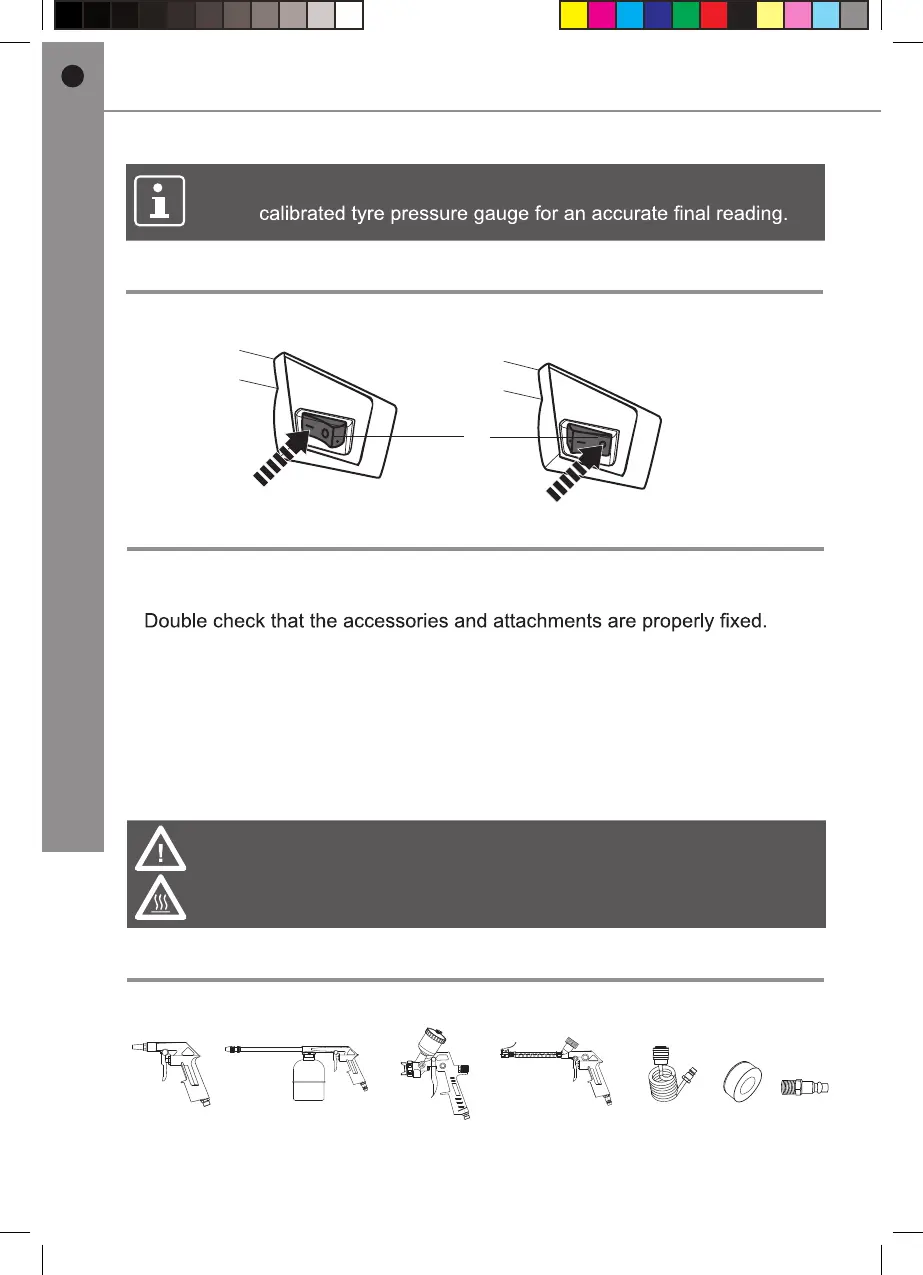 calibrated tyre pressure gauge for an accurate final reading.

Double check that the accessories and attachments are properly fixed.