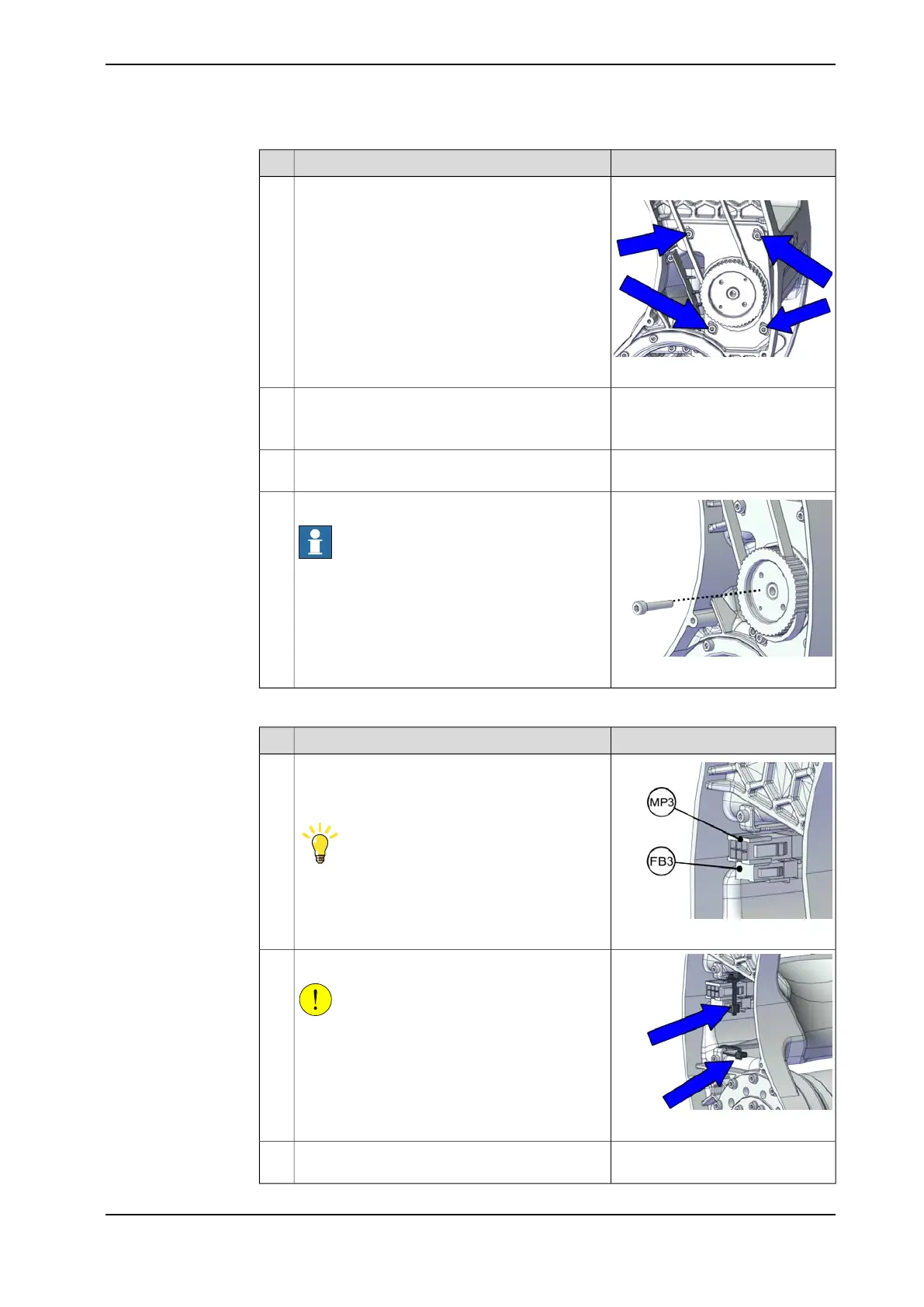 MP3

FB3