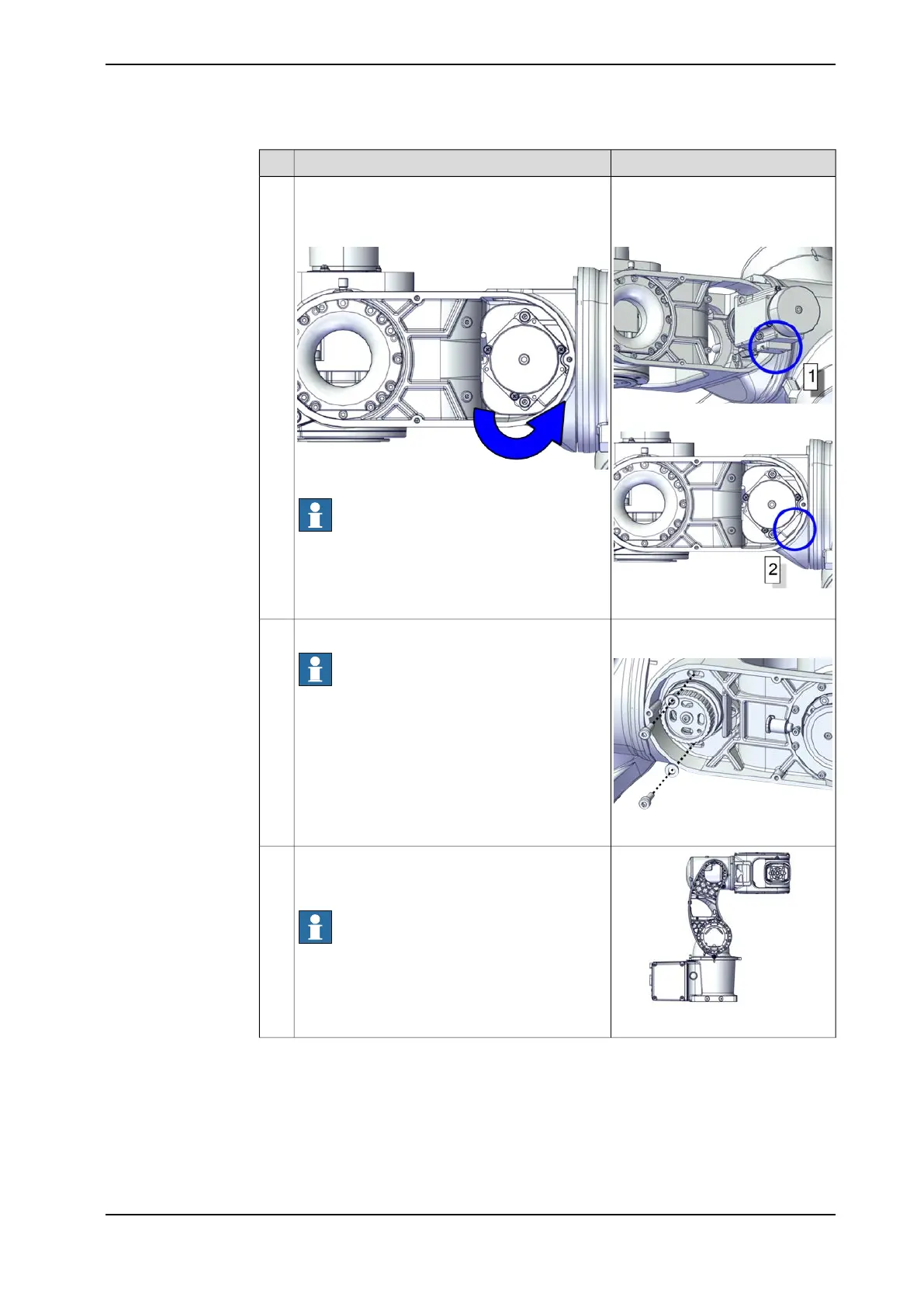 1

2