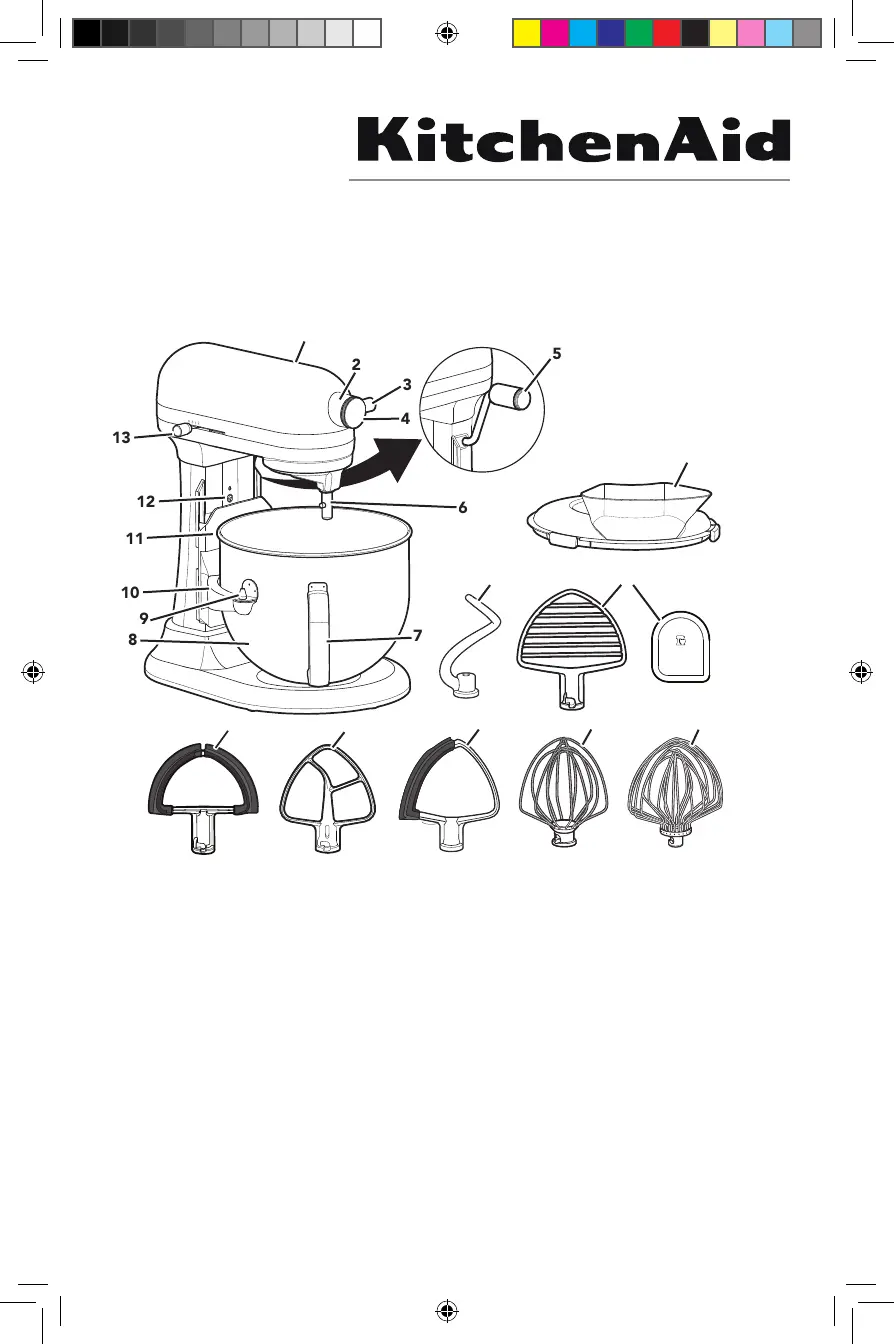 KitchenAid

2
3
4
5
13
12
6
11
10
9
8
7