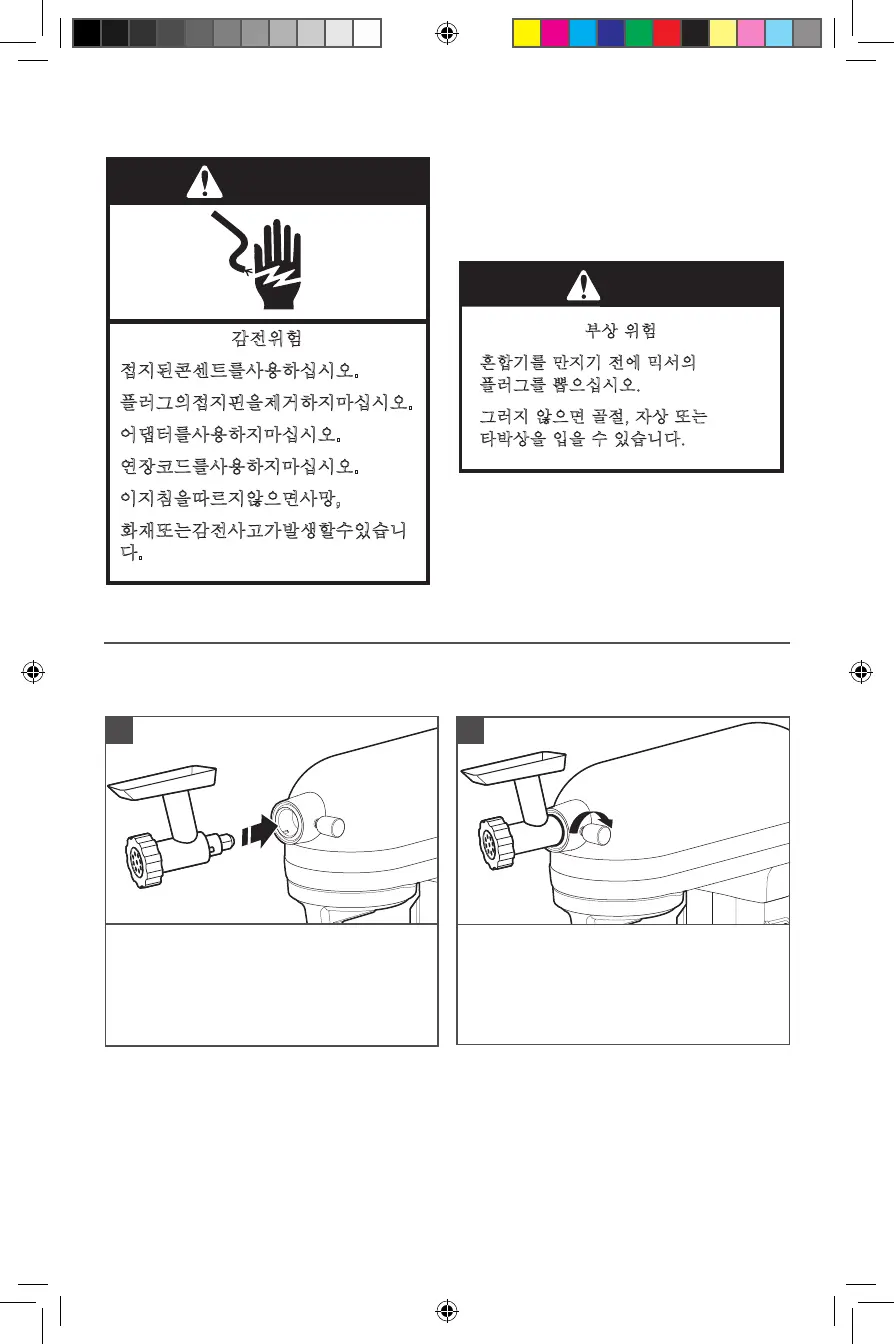 감전위험

접지된콘센트를사용하십시오.

플러그의접지핀을제거하지마십시오.

어댑터를사용하지마십시오.

연장코드를사용하지마십시오.

이지침을따르지않으면사망,

화재또는감전사고가발생할수있습니다.

부상 위험

혼합기를 만지기 전에 믹서의 플러그를 뽑으십시오.

그러지 않으면 골절, 자상 또는 타박상을 입을 수 있습니다.