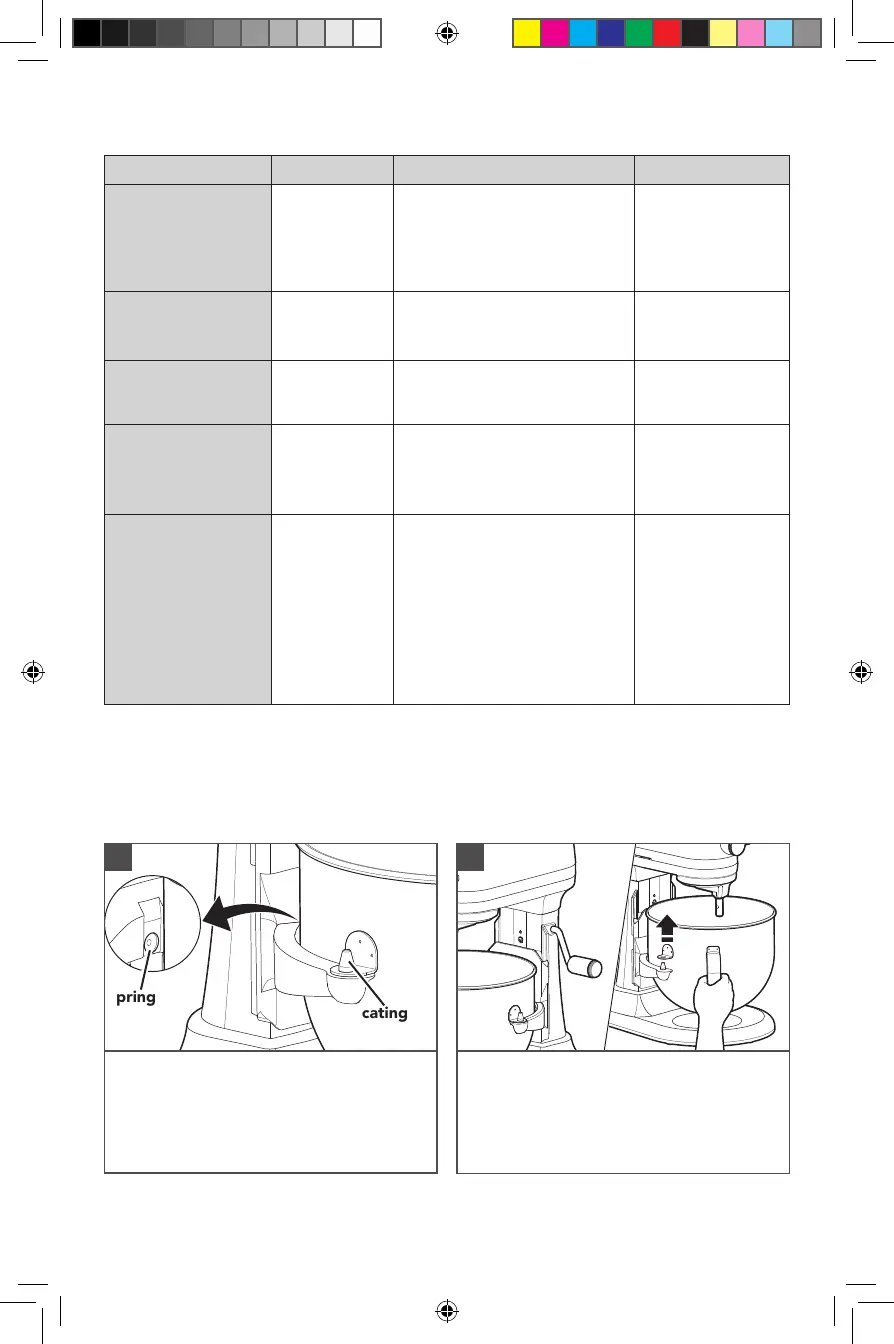 pring

cating