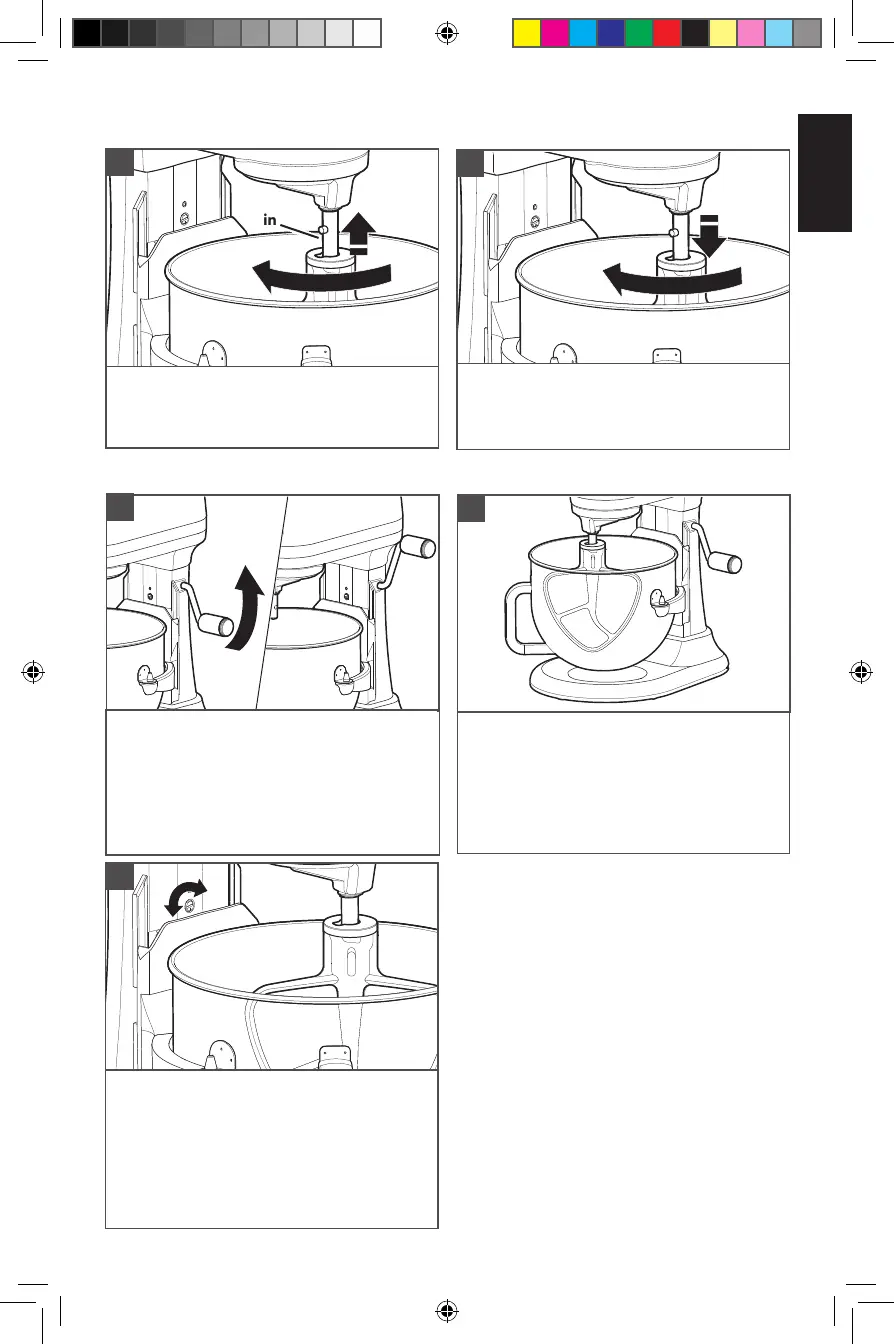 in