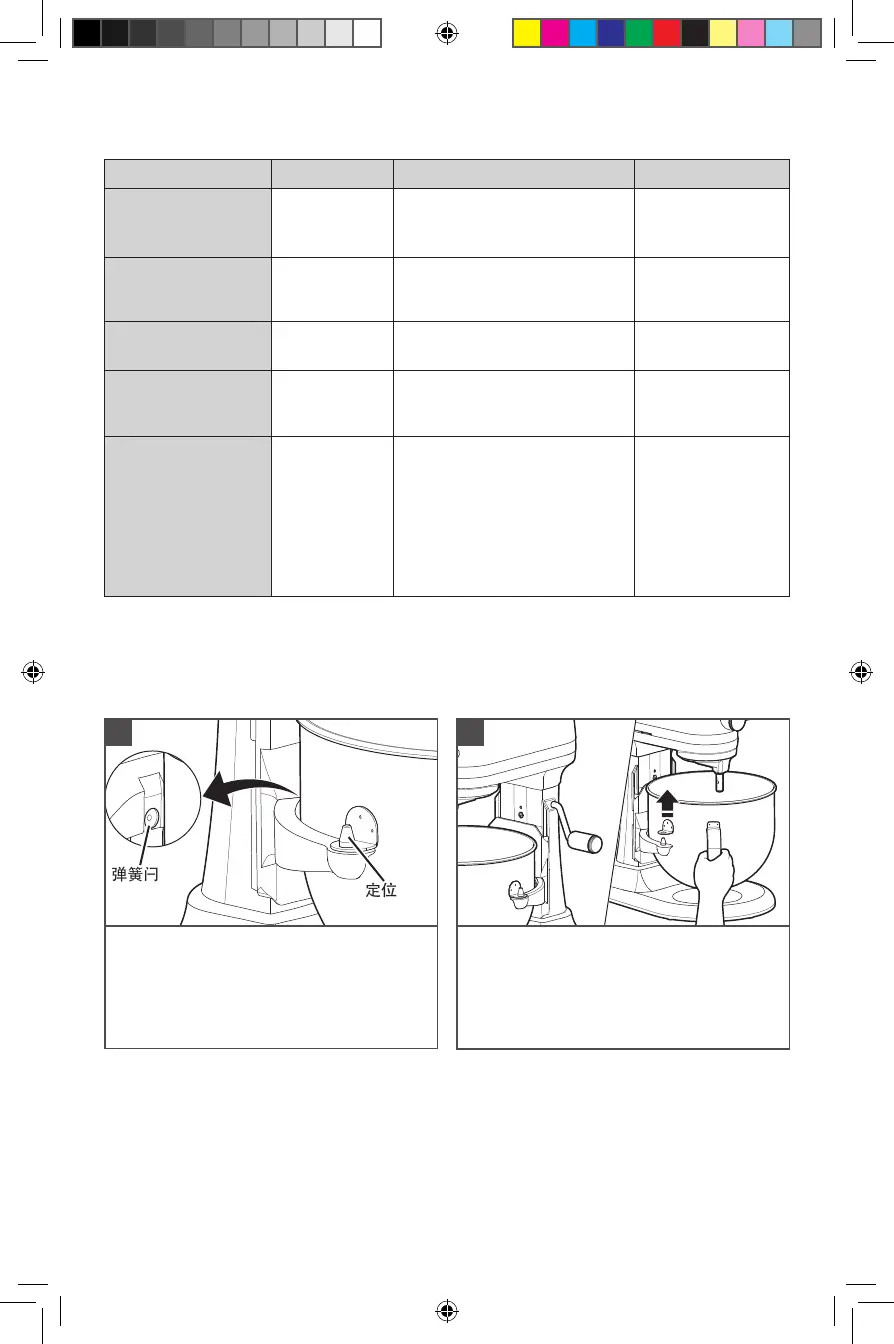 弹簧闩

定位