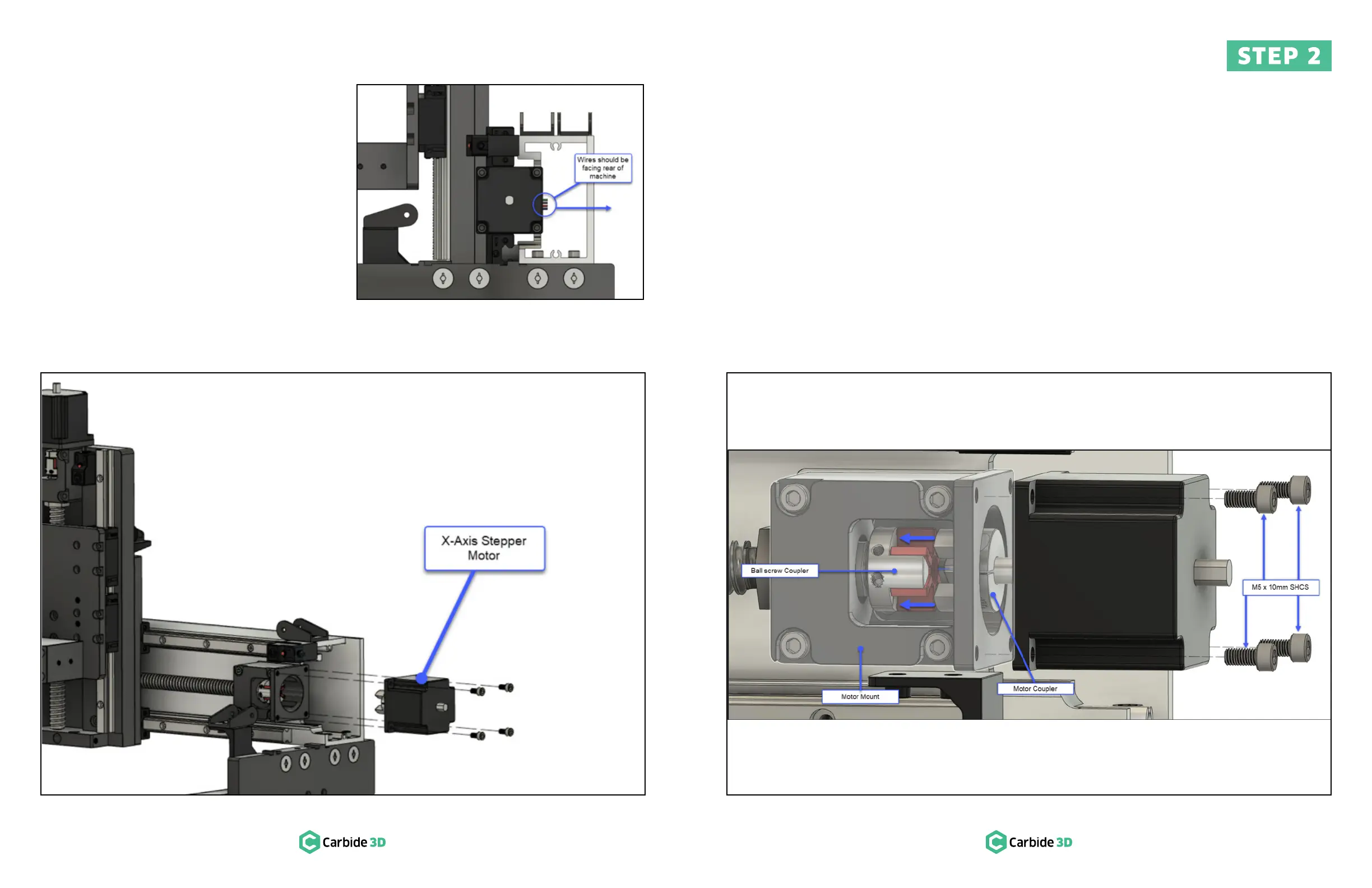 STEP 2

Wires should be facing rear of machine

X-Axis Stepper Motor

Ball screw Coupler

M5 x 10mm SHCS

Motor Mount

Motor Coupler

Carbide 3D

Carbide 3D