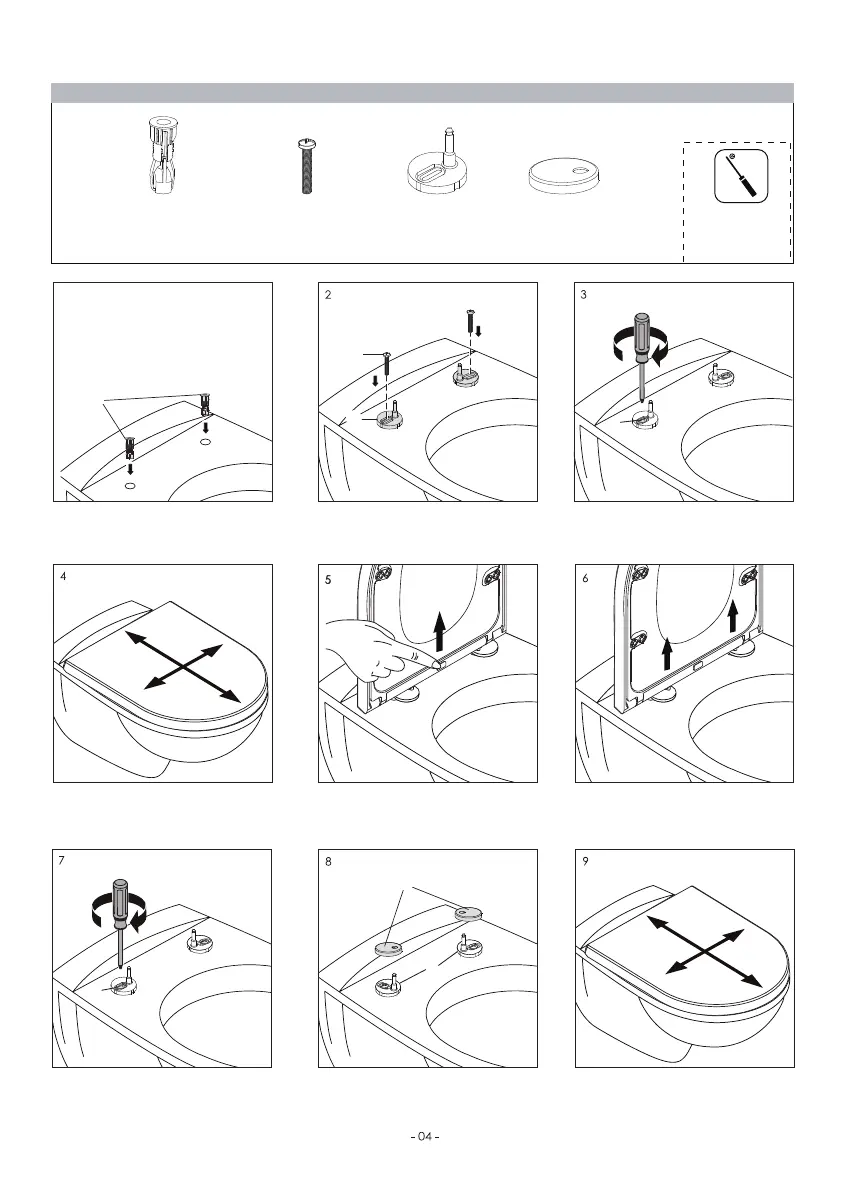 2

3

4

5

6

7

8

9

- 04 -