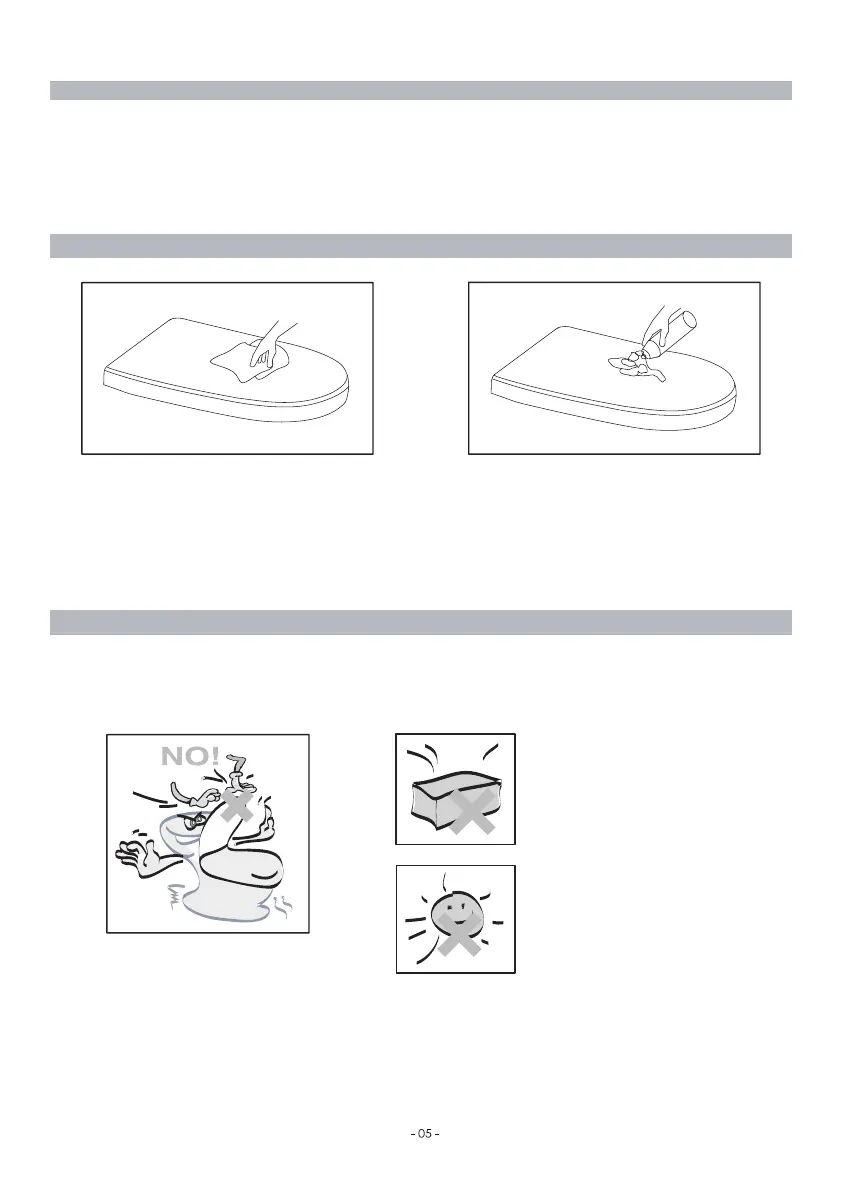 NO!

- 05 -