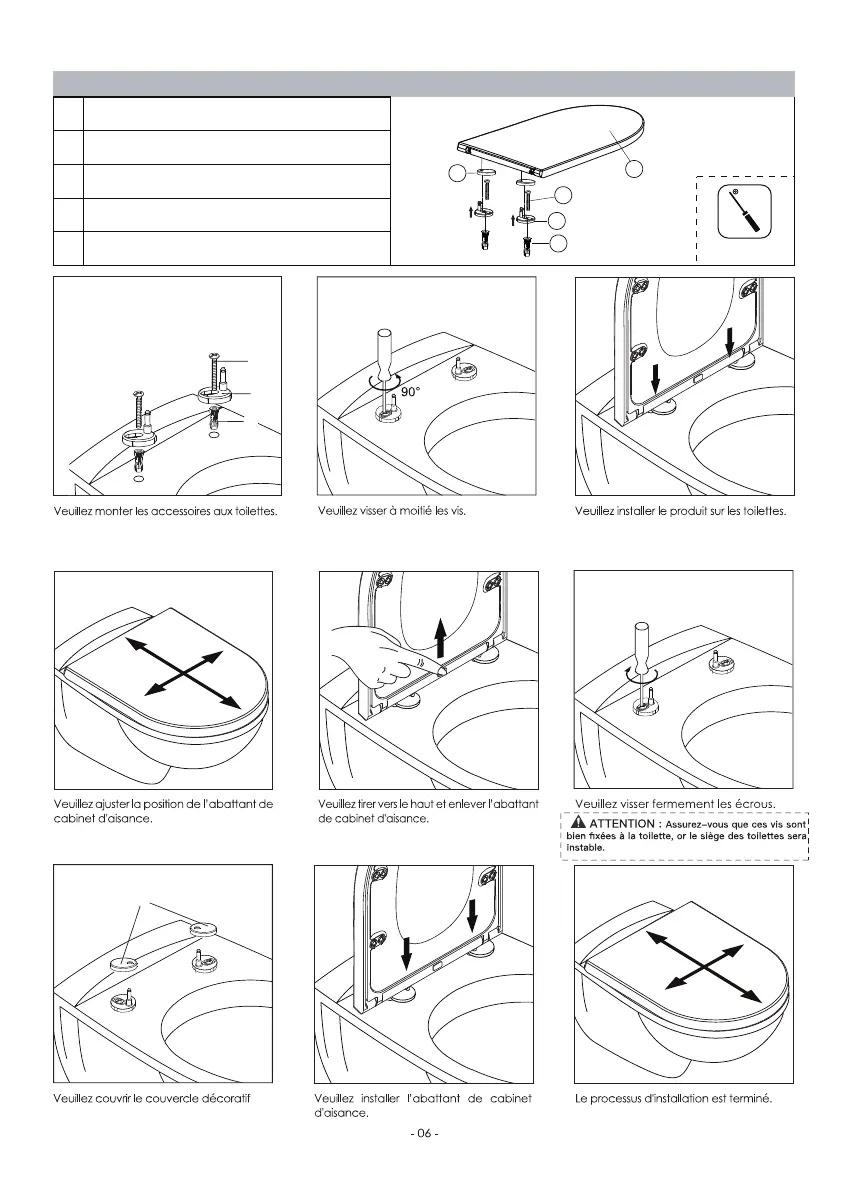 90°

Veuillez monter les accessoires aux toilettes.

Veuillez visser à moitié les vis.

Veuillez installer le produit sur les toilettes.

Veuillez ajuster la position de l'abattant de cabinet d'aisance.

Veuillez tirer vers le haut et enlever l'abattant de cabinet d'aisance.

Veuillez visser fermement les écrous.

ATTENTION : Assurez-vous que ces vis sont bien fixées à la toilette, or le siège des toilettes sera instable.

Veuillez couvrir le couvercle décoratif

Veuillez installer l'abattant de cabinet d'aisance.

Le processus d'installation est terminé.

- 06 -