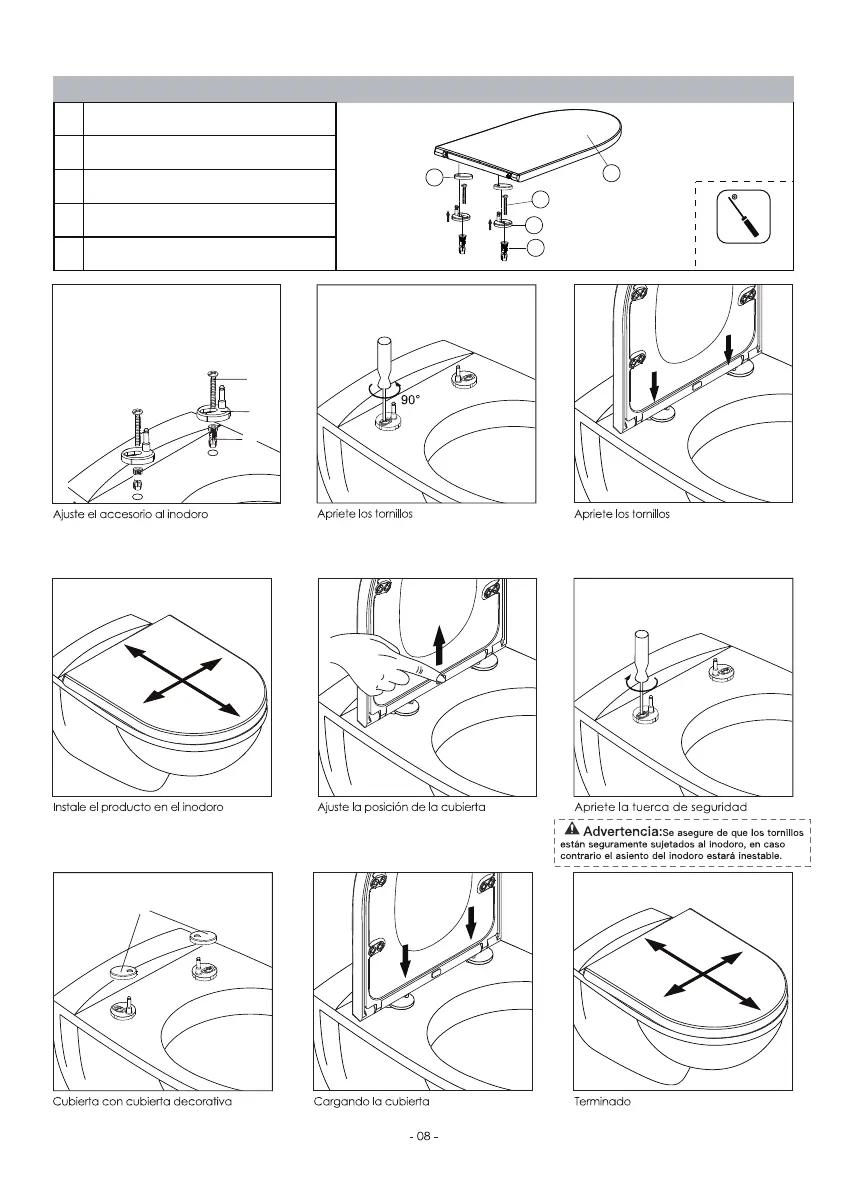 90°

Ajuste el accesorio al inodoro

Apriete los tornillos

Apriete los tornillos

Instale el producto en el inodoro

Ajuste la posición de la cubierta

Apriete la tuerca de seguridad

Advertencia: Se asegure de que los tornillos están seguramente sujetados al inodoro, en caso contrario el asiento del inodoro estará inestable.

Cubierta con cubierta decorativa

Cargando la cubierta

Terminado

- 08 -