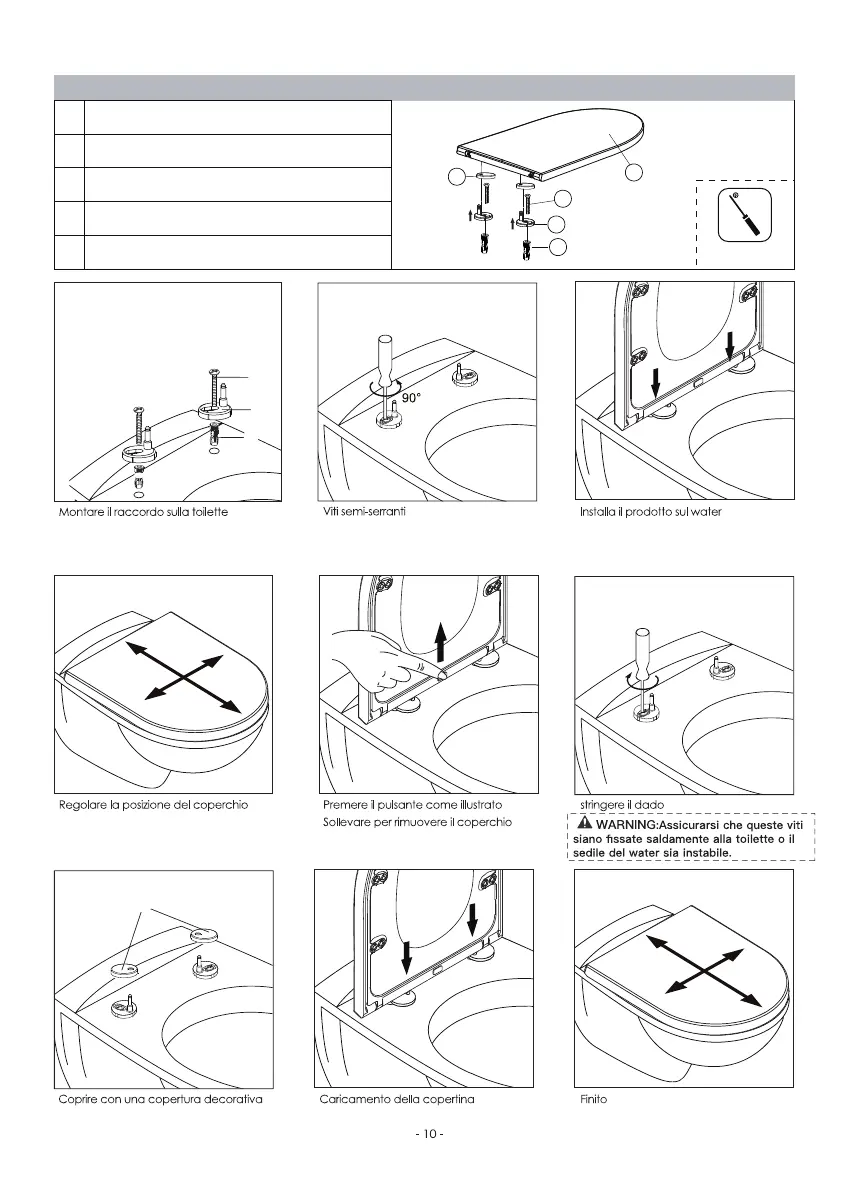 90°

Montare il raccordo sulla toilette

Viti semi-serranti

Installa il prodotto sul water

Regolare la posizione del coperchio

Premere il pulsante come illustrato
Sollevare per rimuovere il coperchio

stringere il dado

WARNING:Assicurarsi che queste viti siano fissate saldamente alla toilette o il sedile del water sia instabile.

Coprire con una copertura decorativa

Caricamento della copertina

Finito

- 10 -