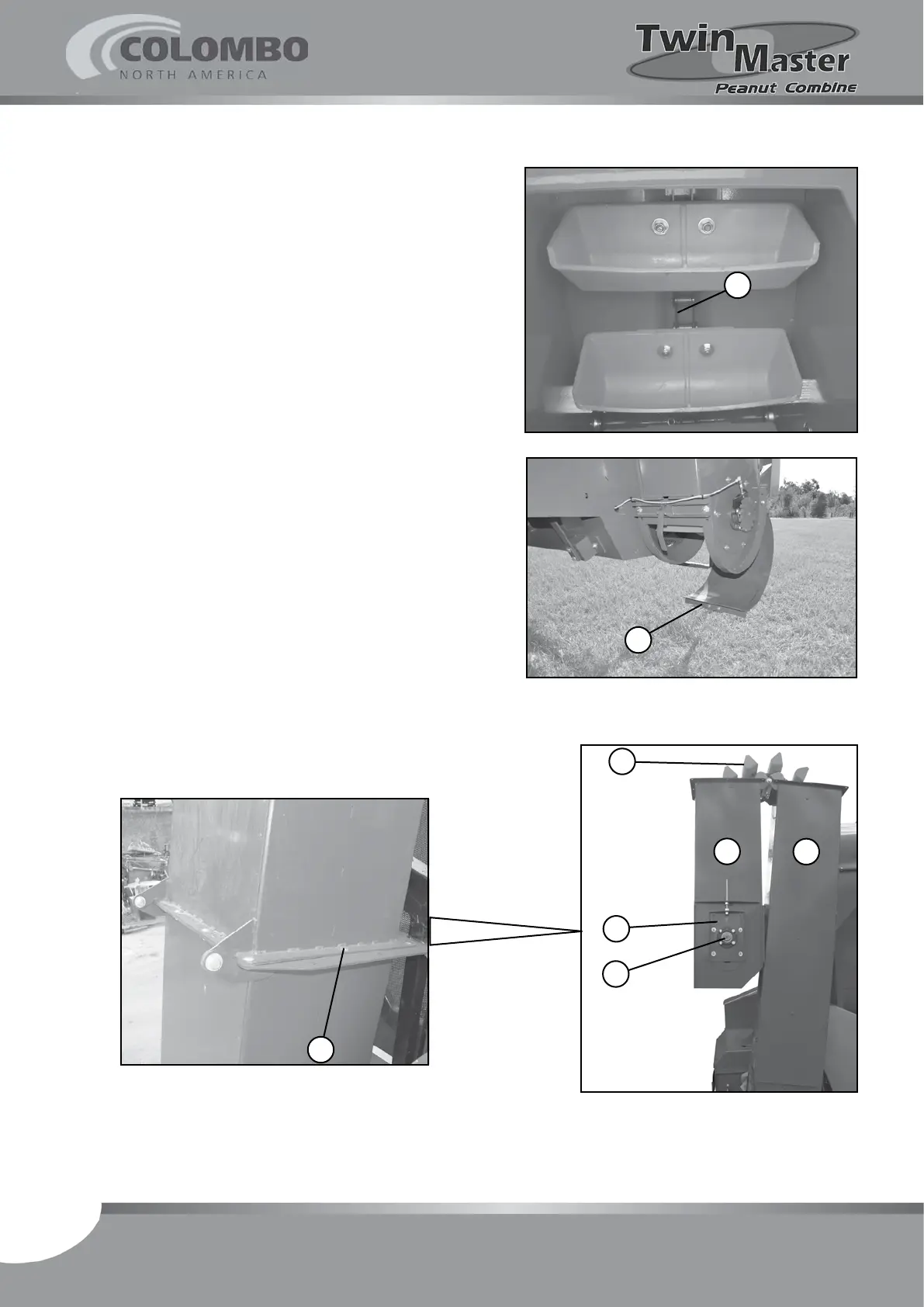 COLOMBO
NORTH AMERICA

Twin Master
Peanut Combine