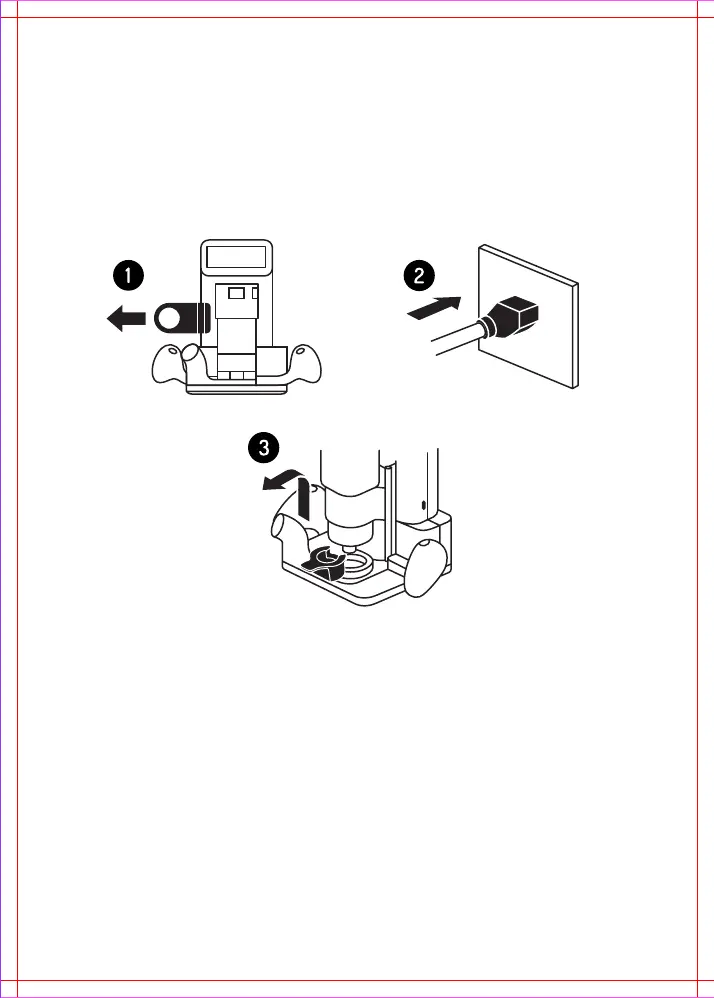 1
2
3