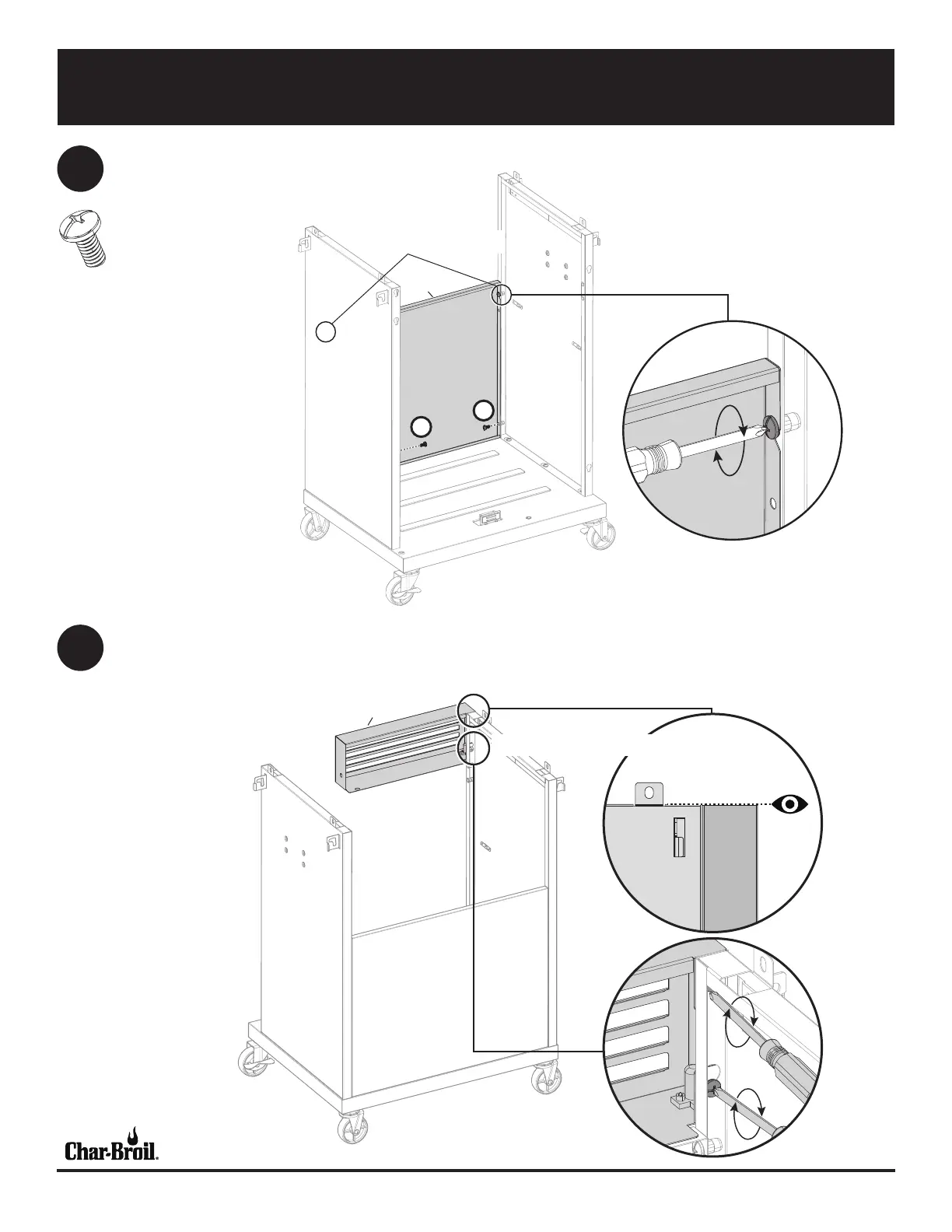 Char-Broil.