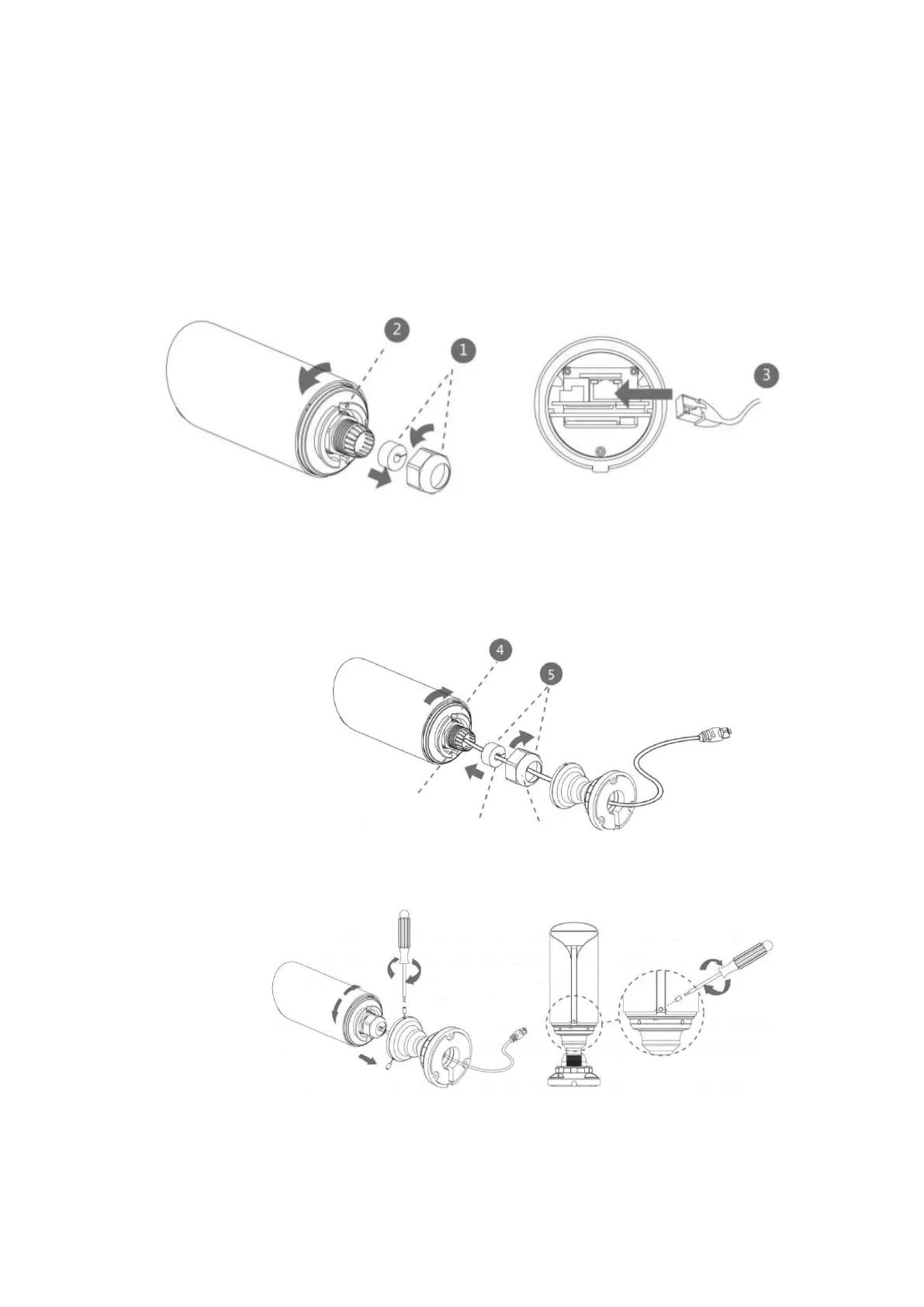 2

1

3

4

5