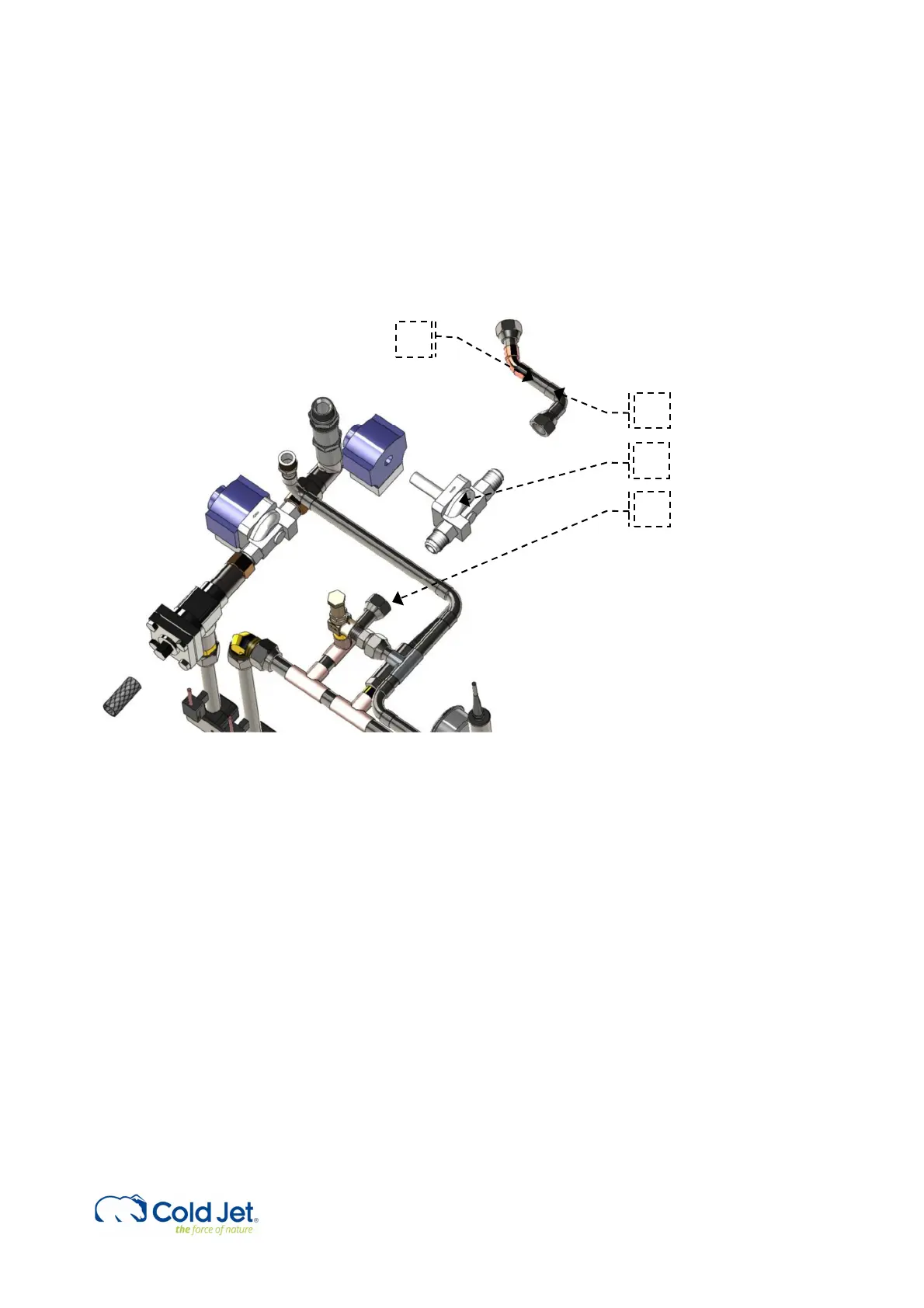 Cold Jet®
the force of nature