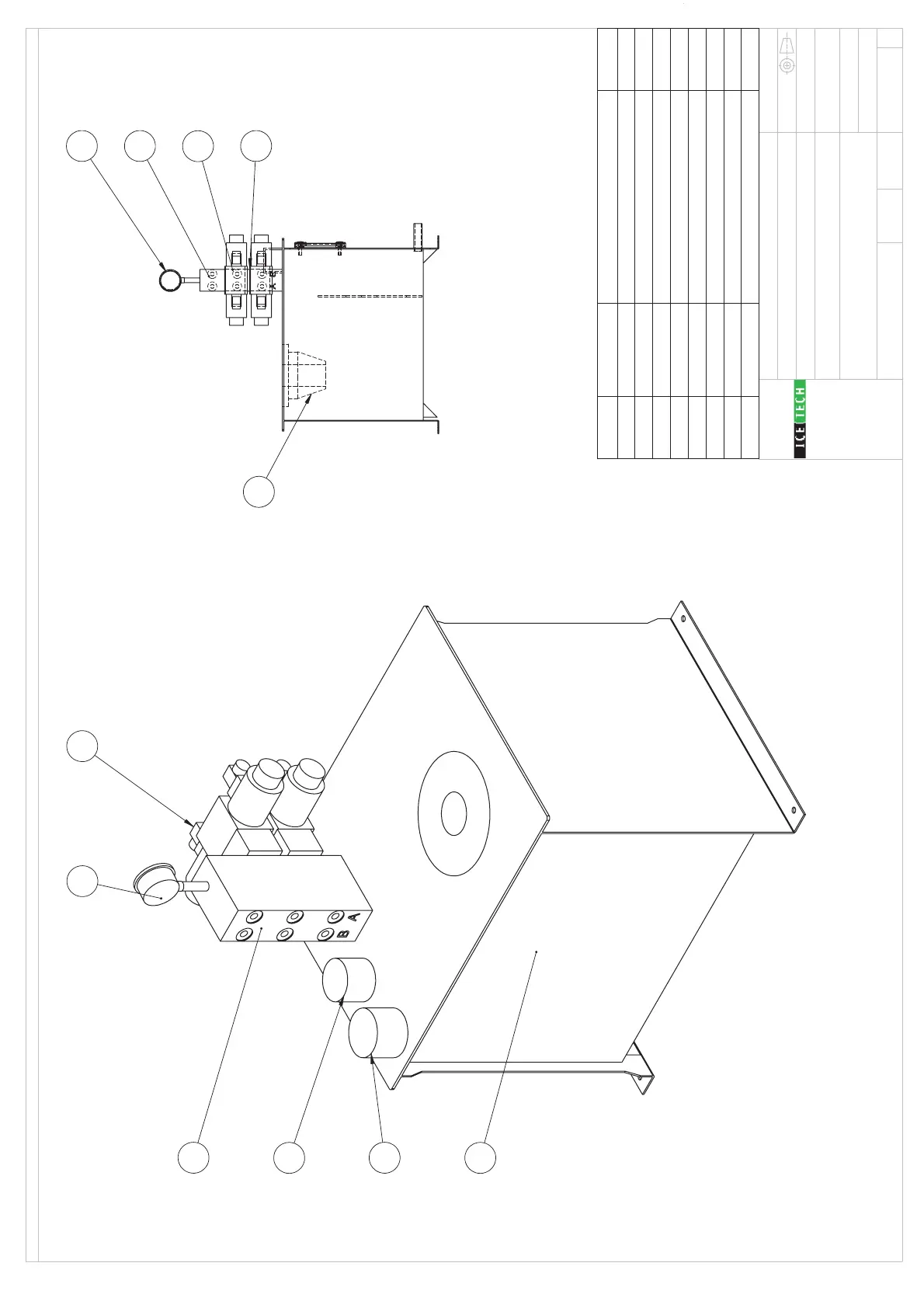 ICE TECH

A

B