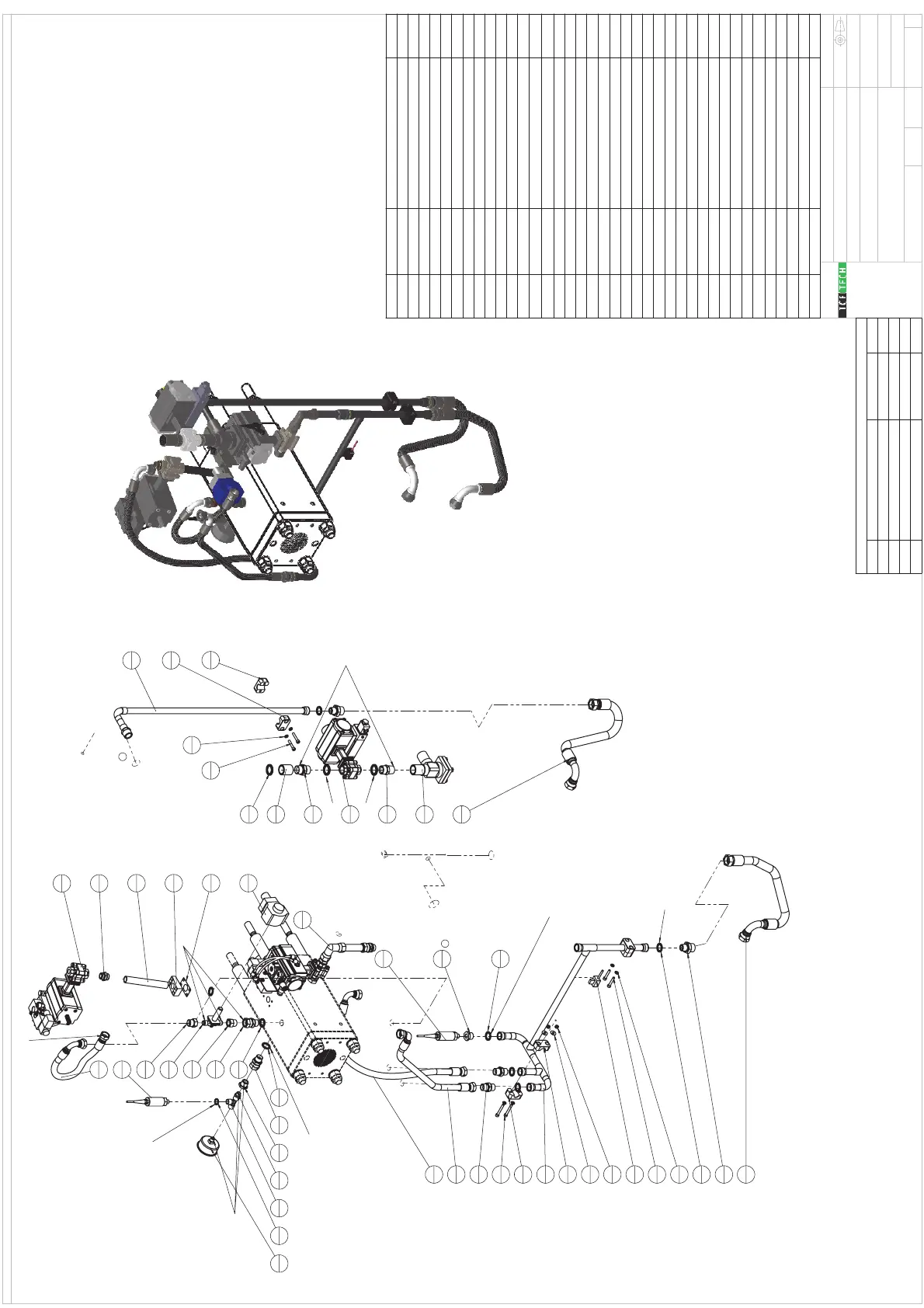 TCF TECH