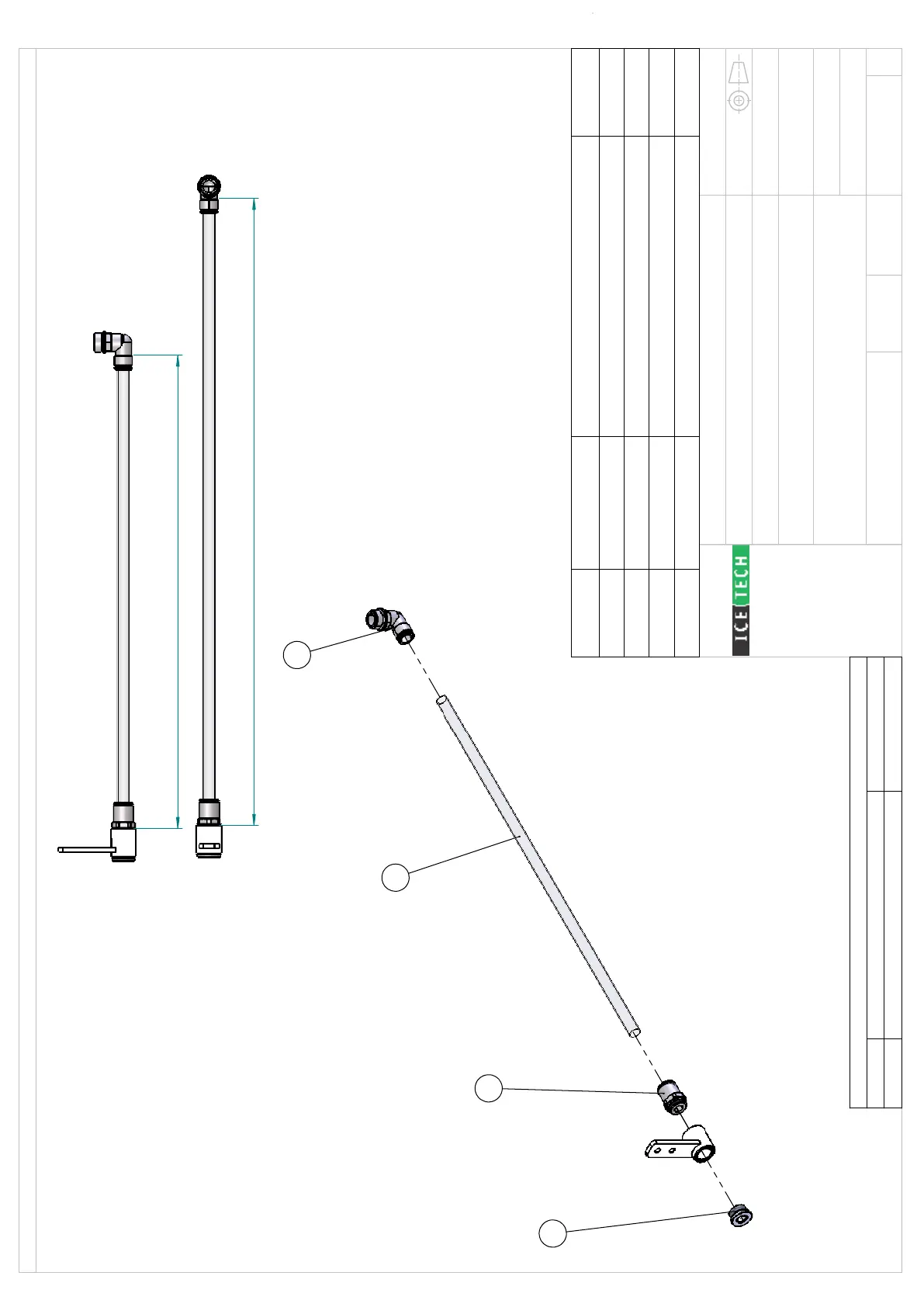 ICE TECH