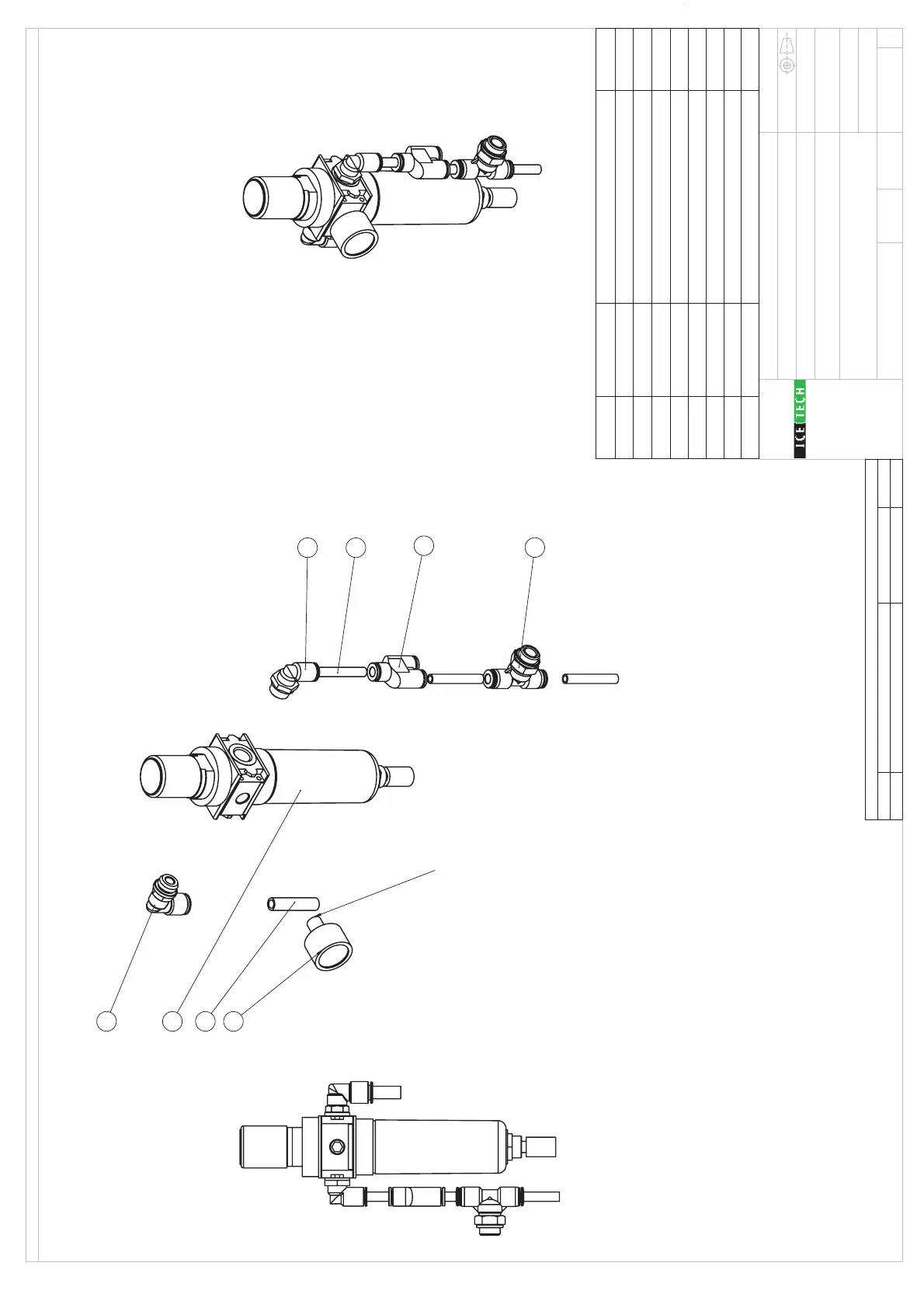 ICE TECH