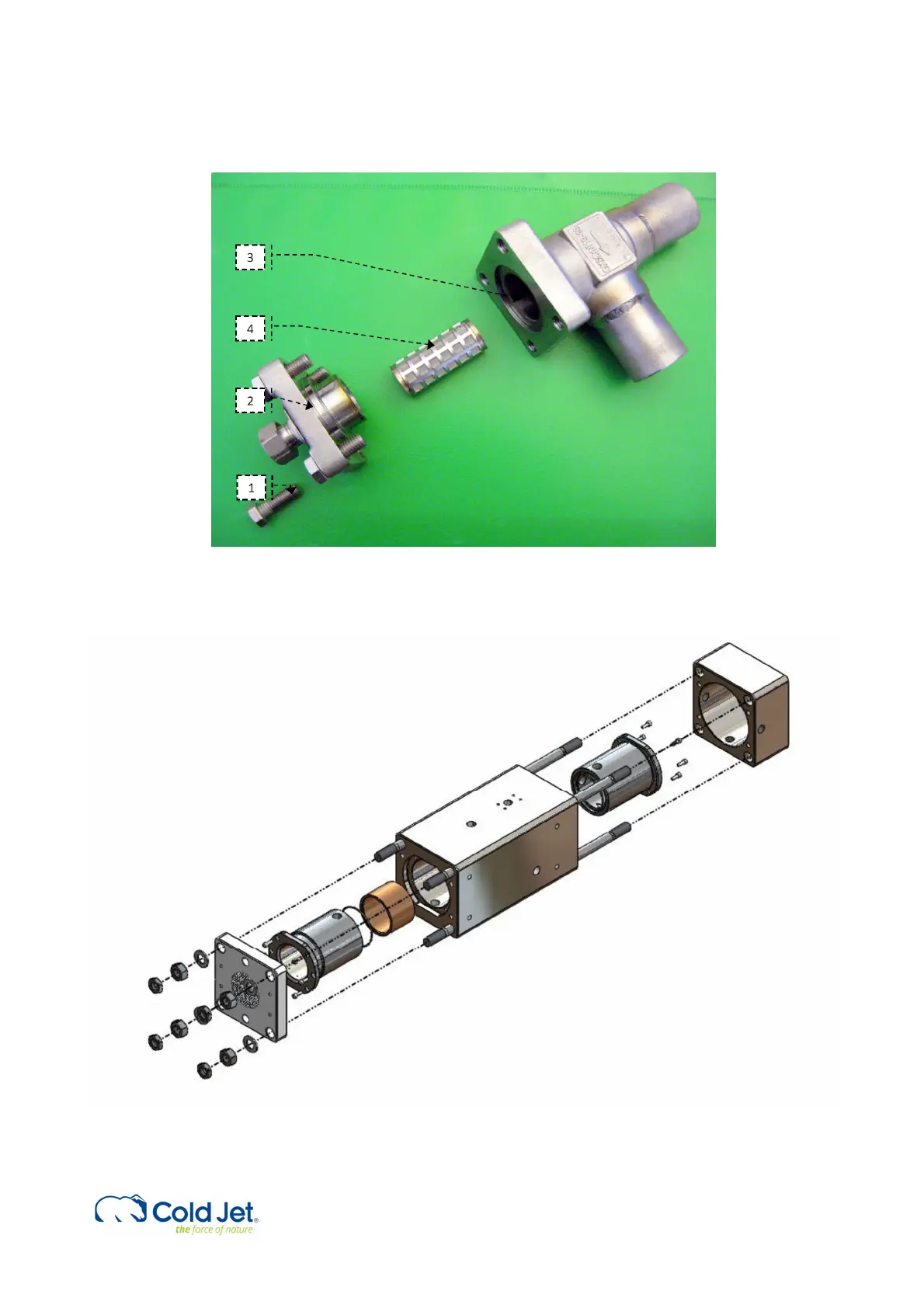 3

4

2

1

Cold Jet®
the force of nature