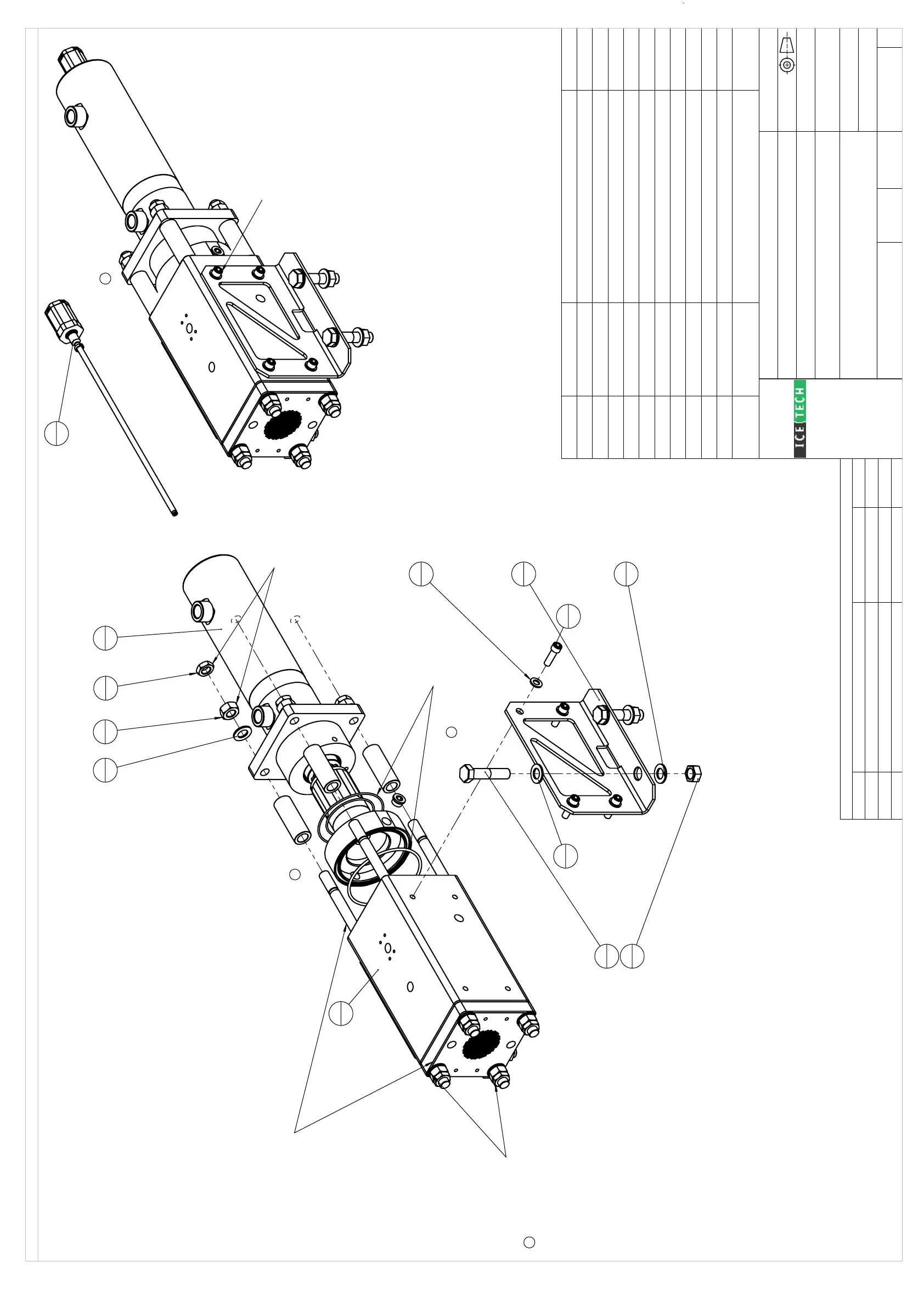 ICE TECH