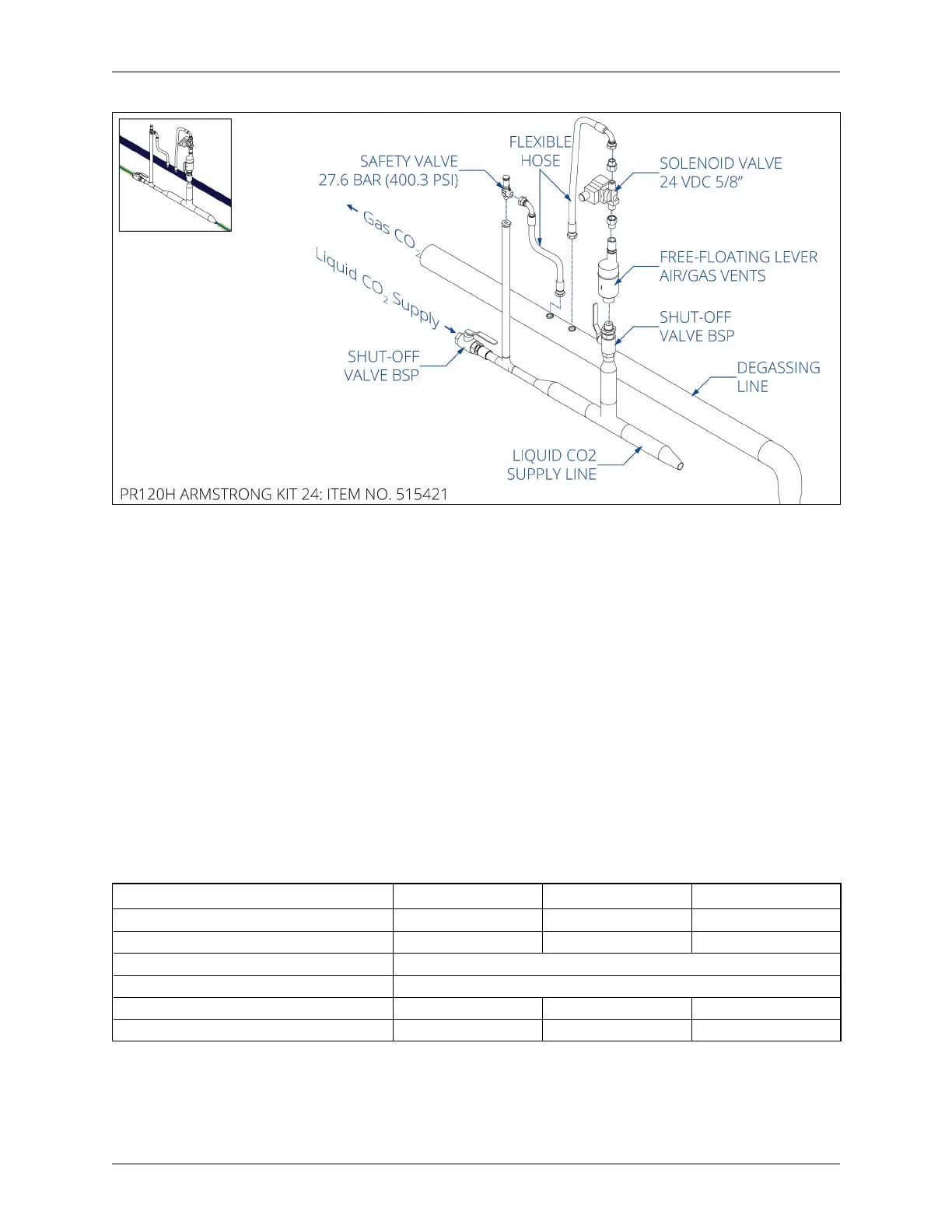 SAFETY VALVE
27.6 BAR (400.3 PSI)

FLEXIBLE
HOSE

SOLENOID VALVE
24 VDC 5/8"

Gas $CO_2$

Liquid $CO_2$ Supply

FREE-FLOATING LEVER
AIR/GAS VENTS

SHUT-OFF
VALVE BSP

SHUT-OFF
VALVE BSP

DEGASSING
LINE

LIQUID CO2
SUPPLY LINE

PR120H ARMSTRONG KIT 24: ITEM NO. 515421