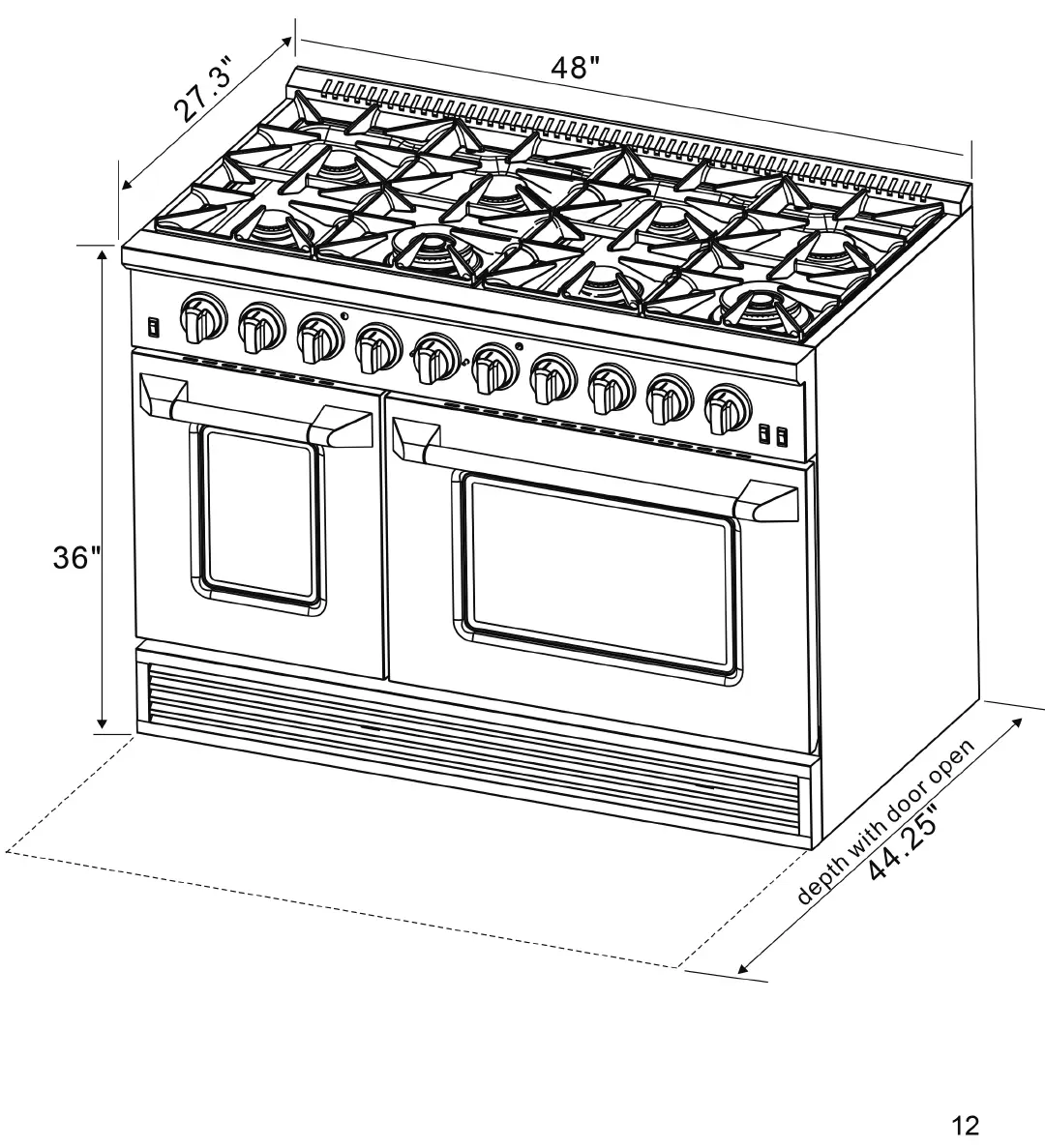 27.3"

48"

36"

depth with door open
44.25"

12