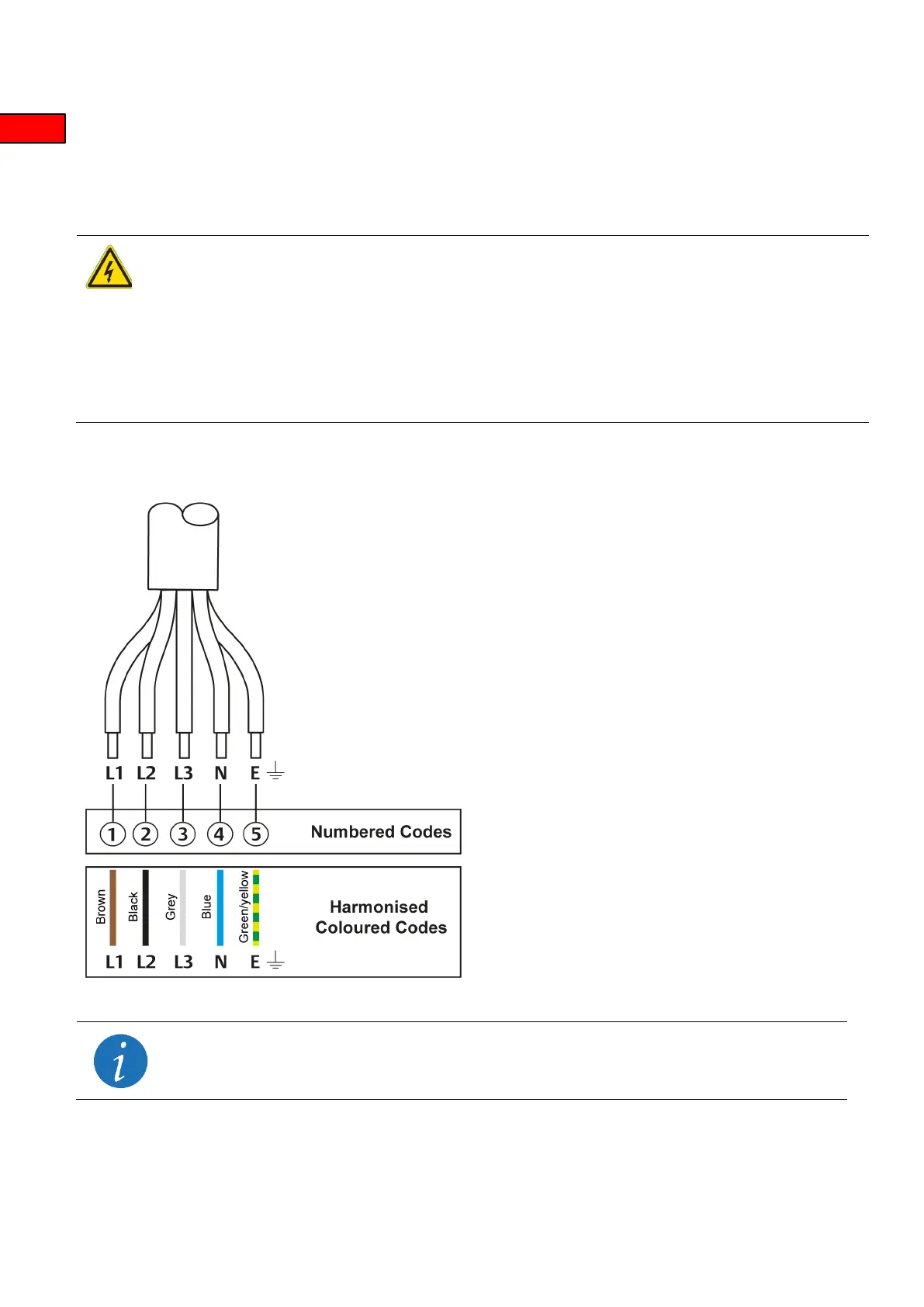 L1 L2 L3 N E

1 2 3 4 5 Numbered Codes

Brown Black Grey Blue Green/yellow

Harmonised Coloured Codes

L1 L2 L3 N E