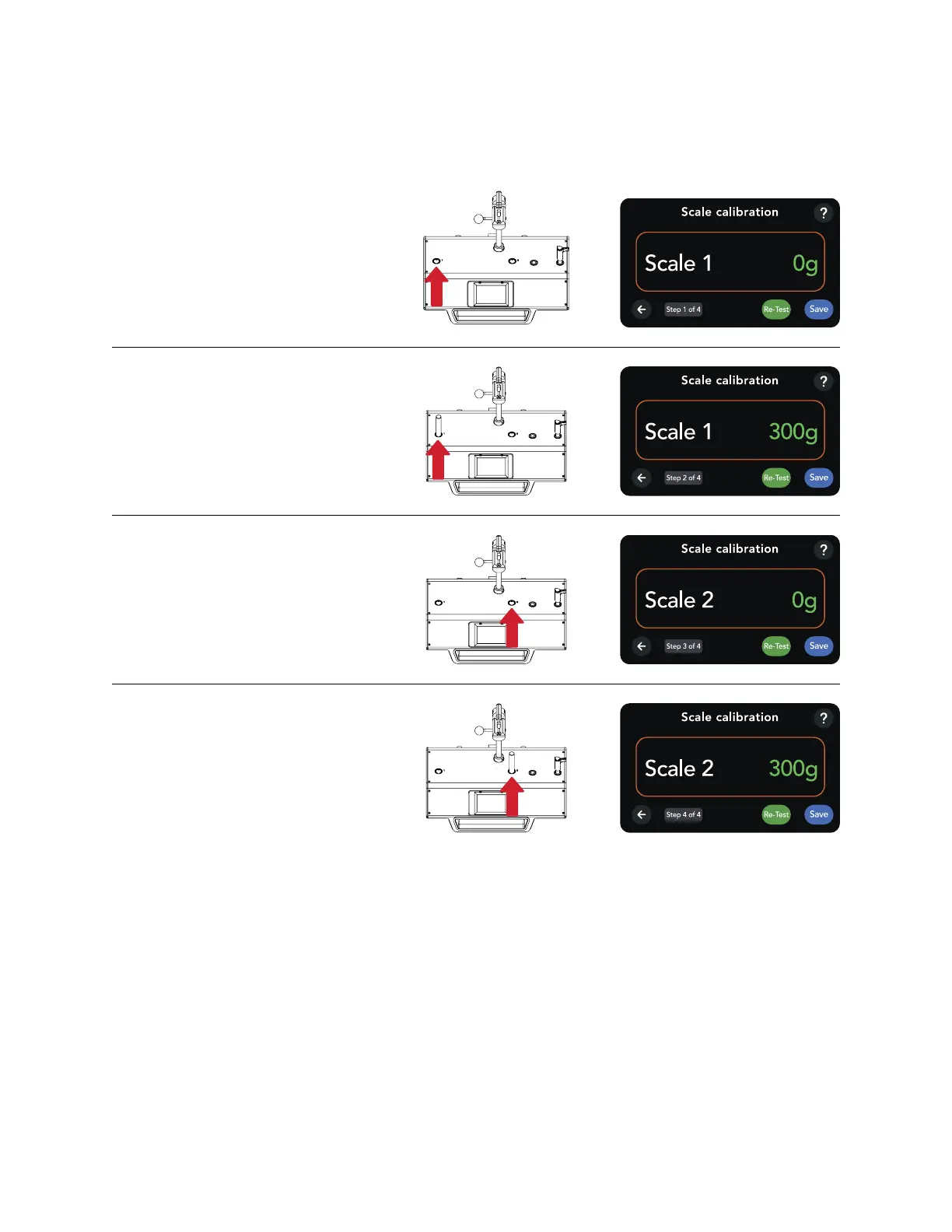 Scale calibration ?

Scale 1 0g

Step 1 of 4 Re-Test Save

Scale calibration ?

Scale 1 300g

Step 2 of 4 Re-Test Save

Scale calibration ?

Scale 2 0g

Step 3 of 4 Re-Test Save

Scale calibration ?

Scale 2 300g

Step 4 of 4 Re-Test Save