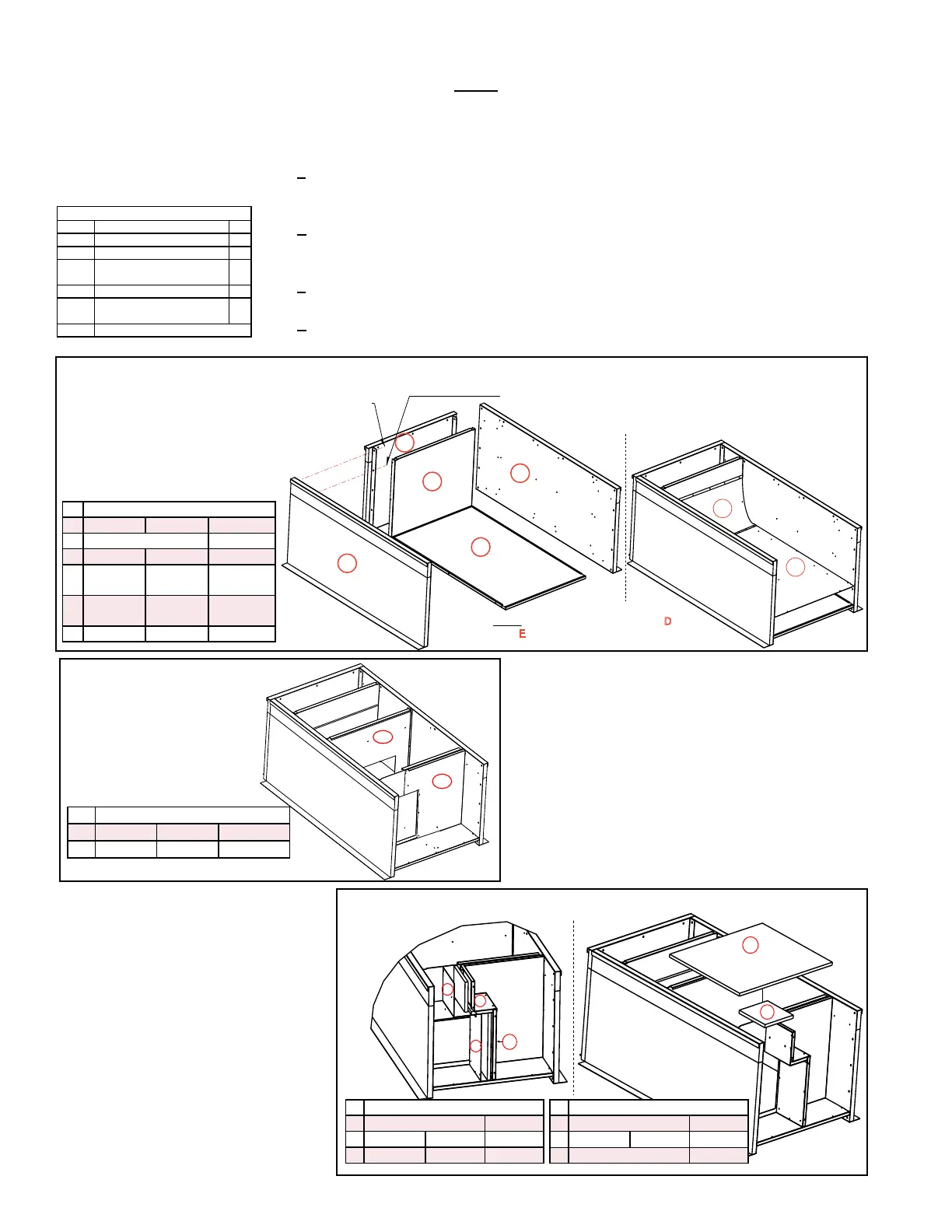 E

D