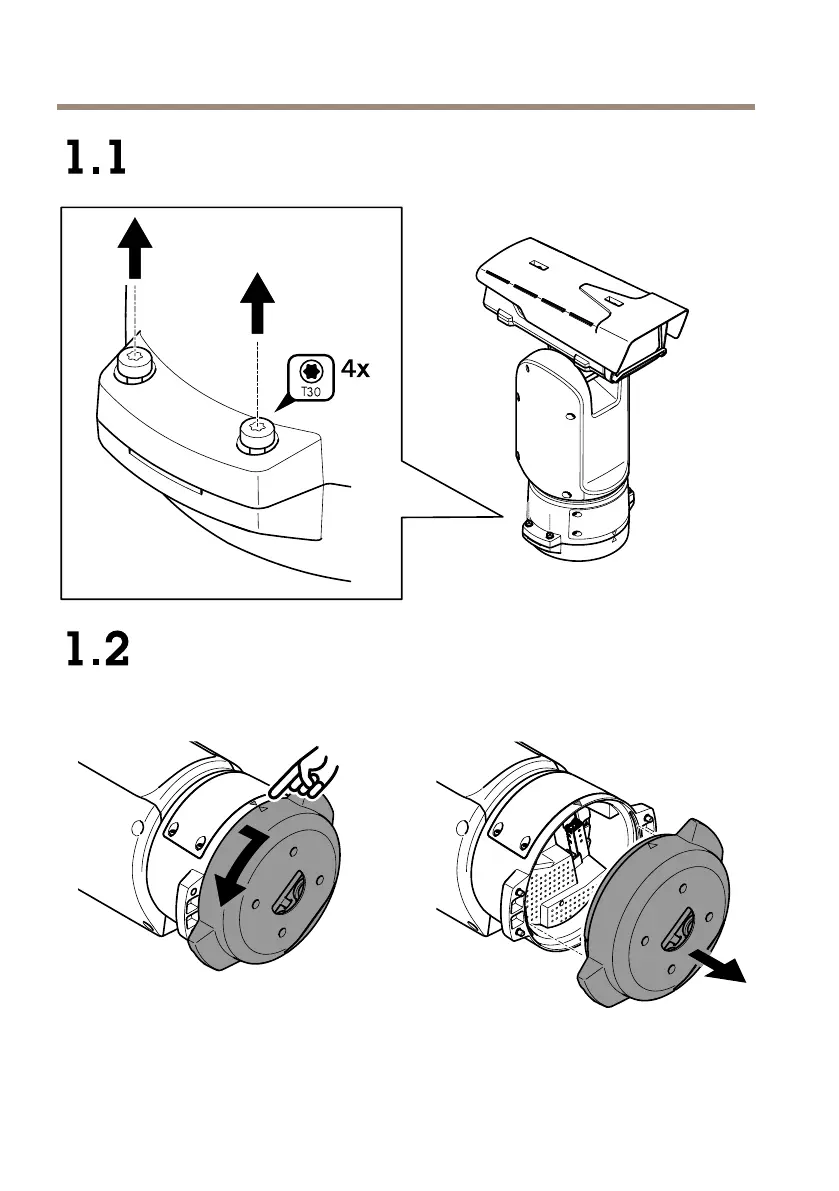 1.1

T30

4x

1.2