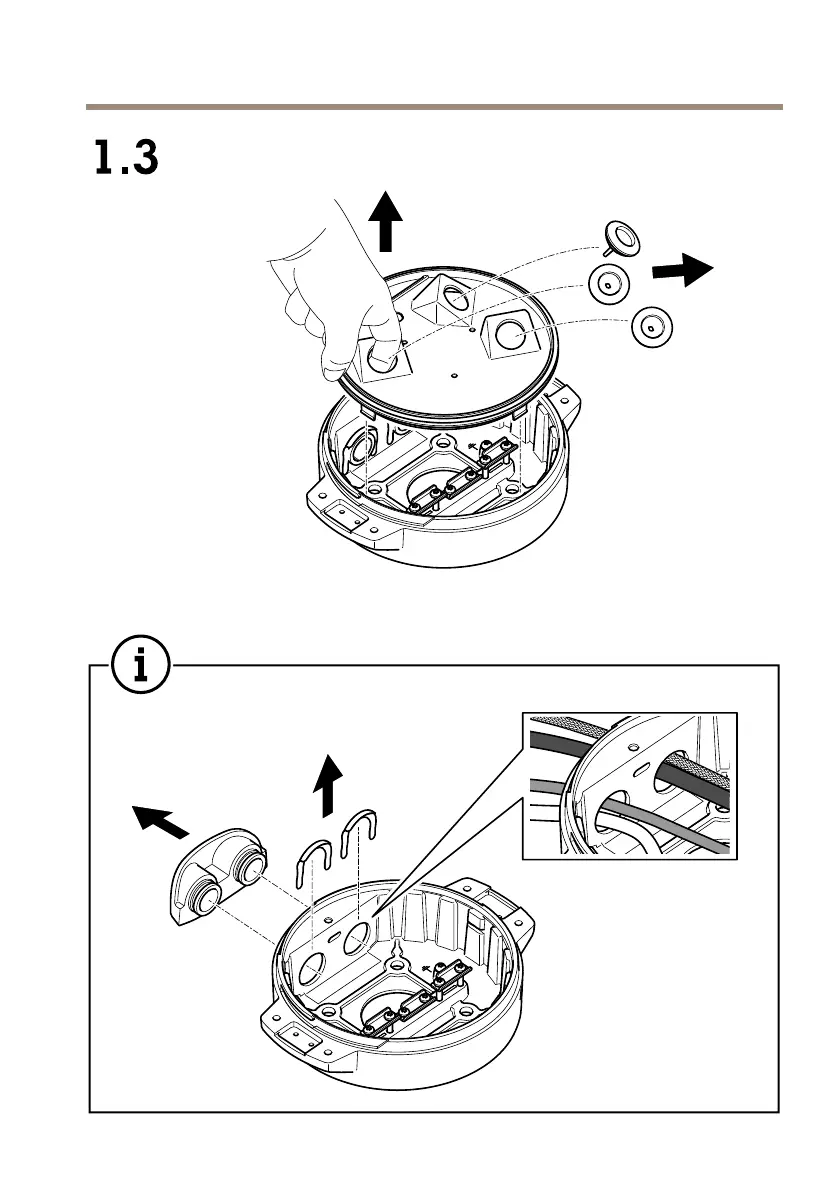 1.3