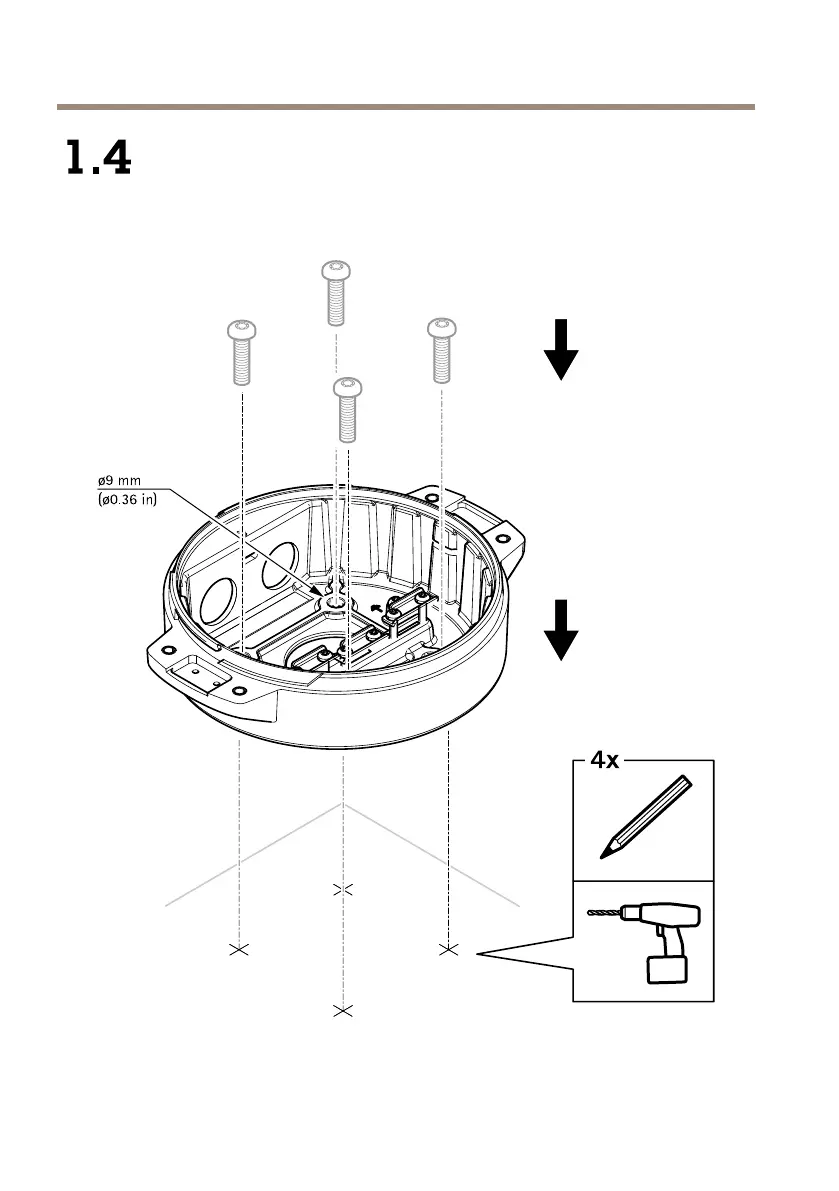 1.4

ø9 mm
(ø0.36 in)

4x